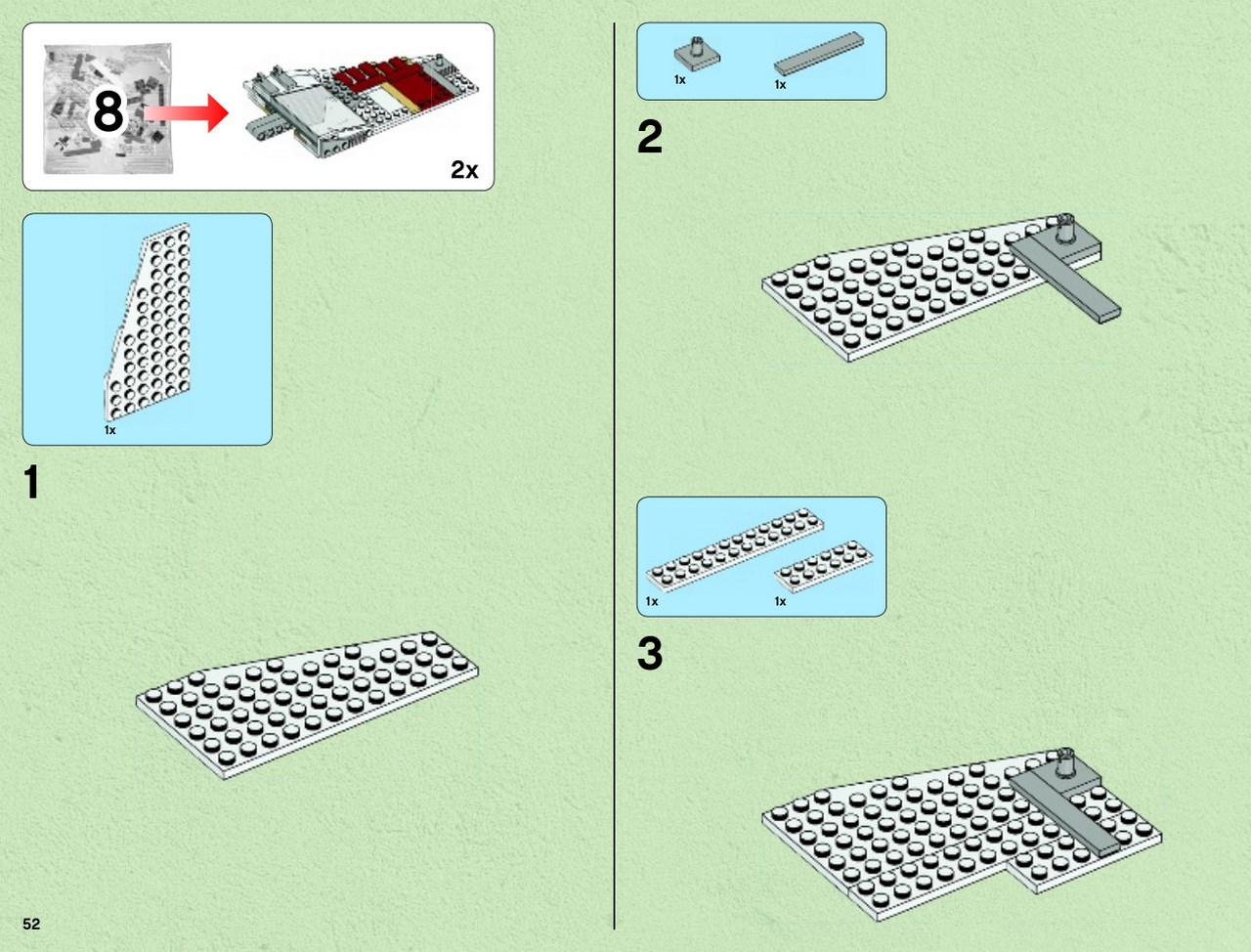 8

2x

1x

1

52

1x 1x

2

1x 1x

3