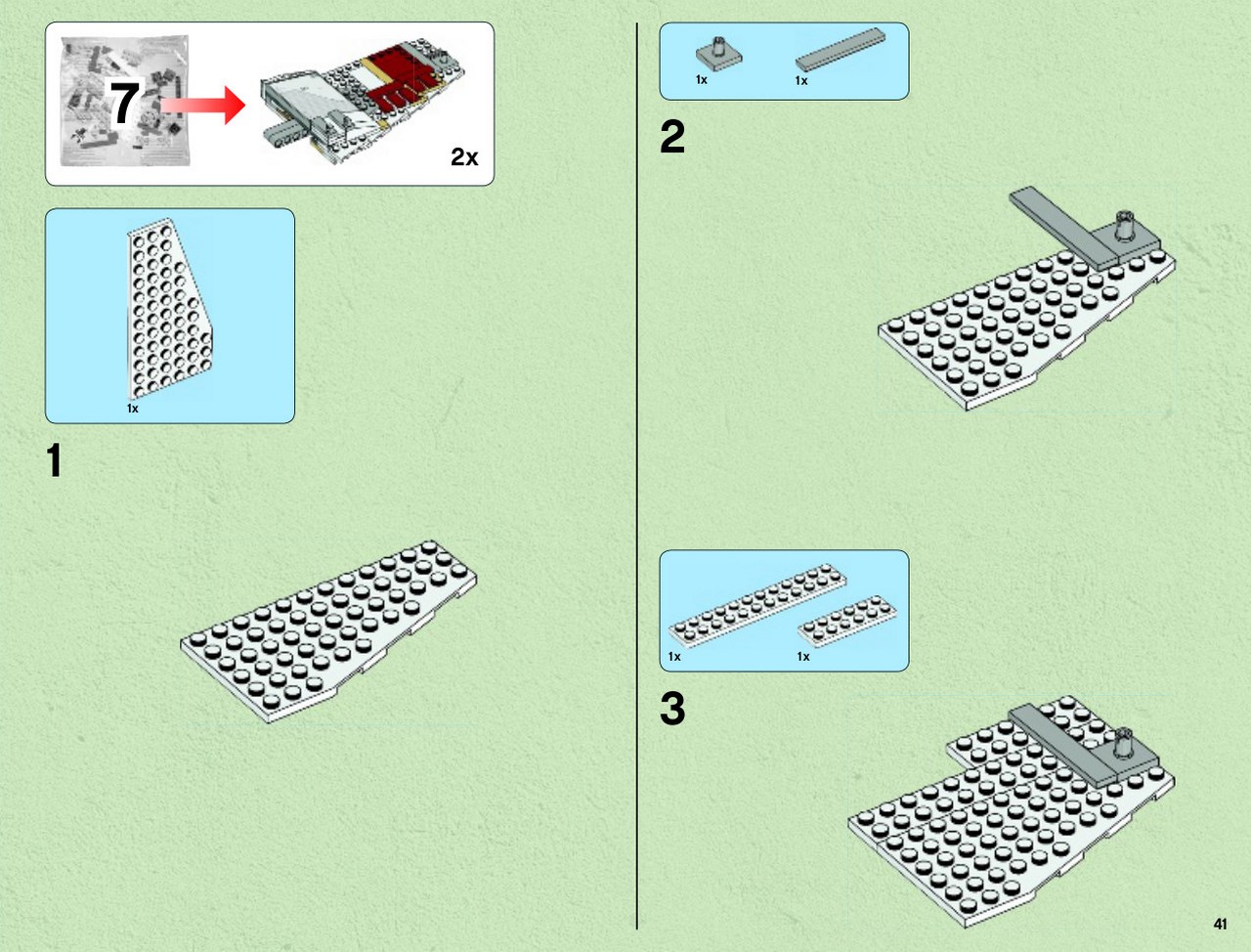 7

2x

1x

1

1x 1x

2

1x 1x

3

41