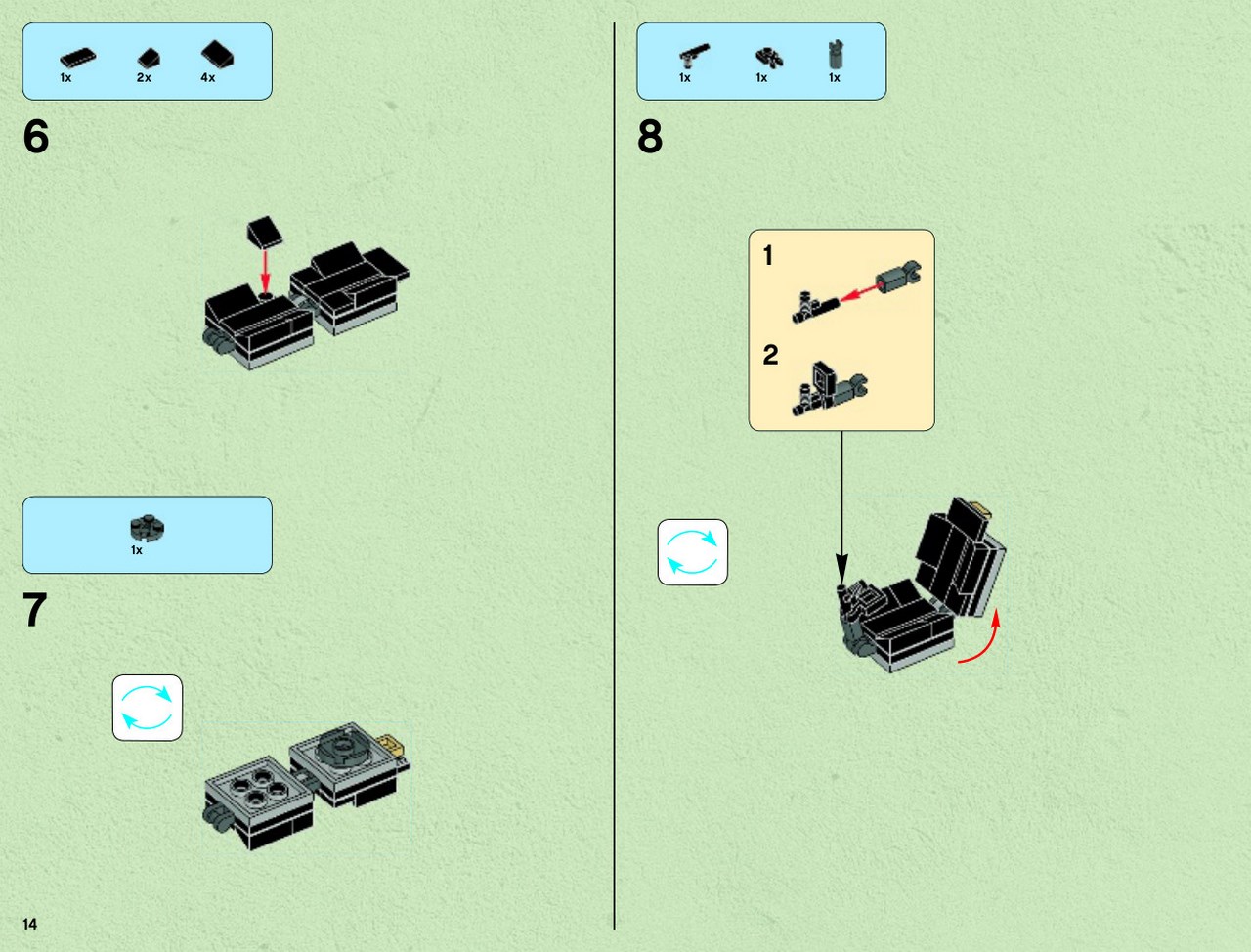 1x 2x 4x

6

1x

7

14

1x 1x 1x

8

1

2