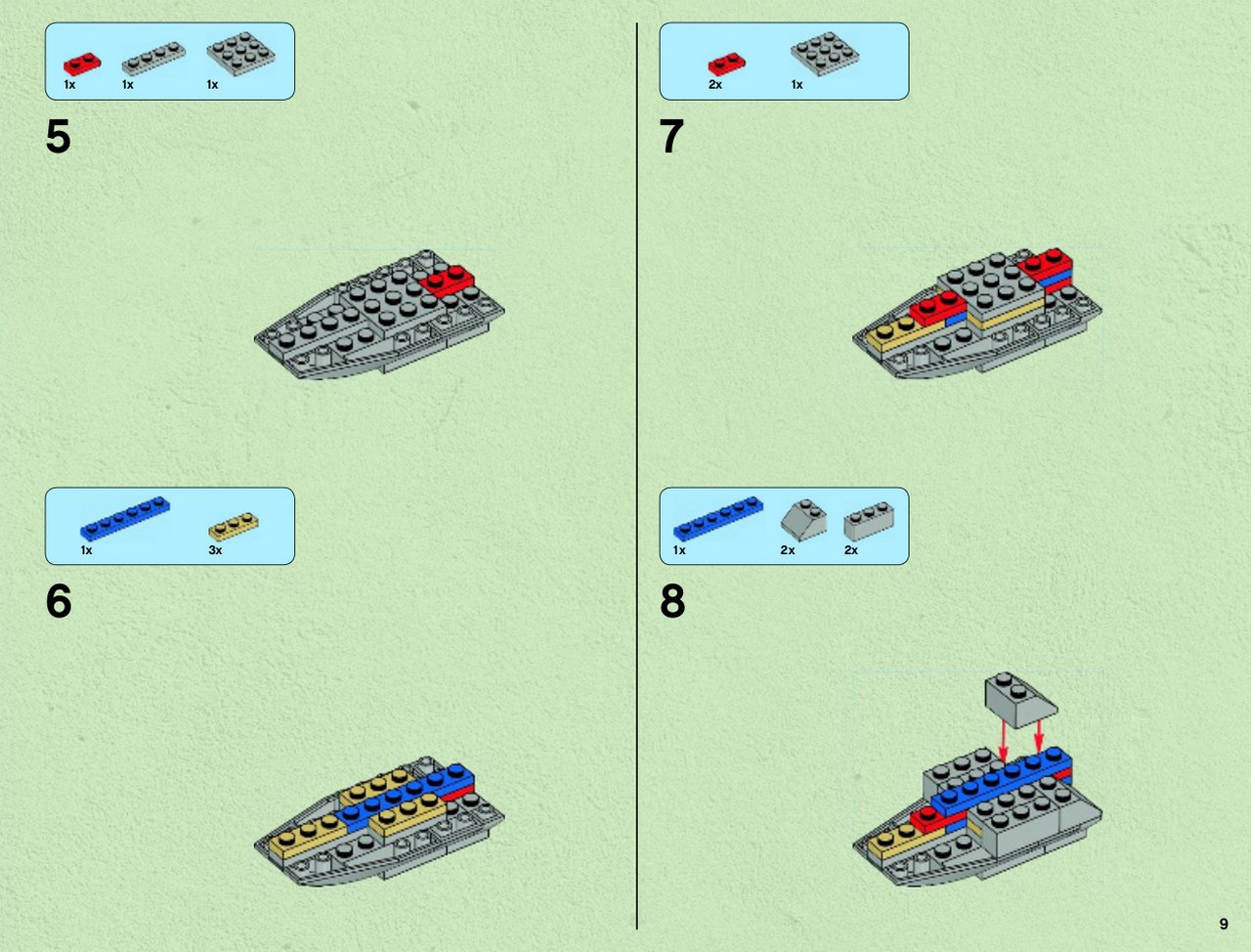 1x 1x 1x

5

1x 3x

6

2x 1x

7

1x 2x 2x

8

9