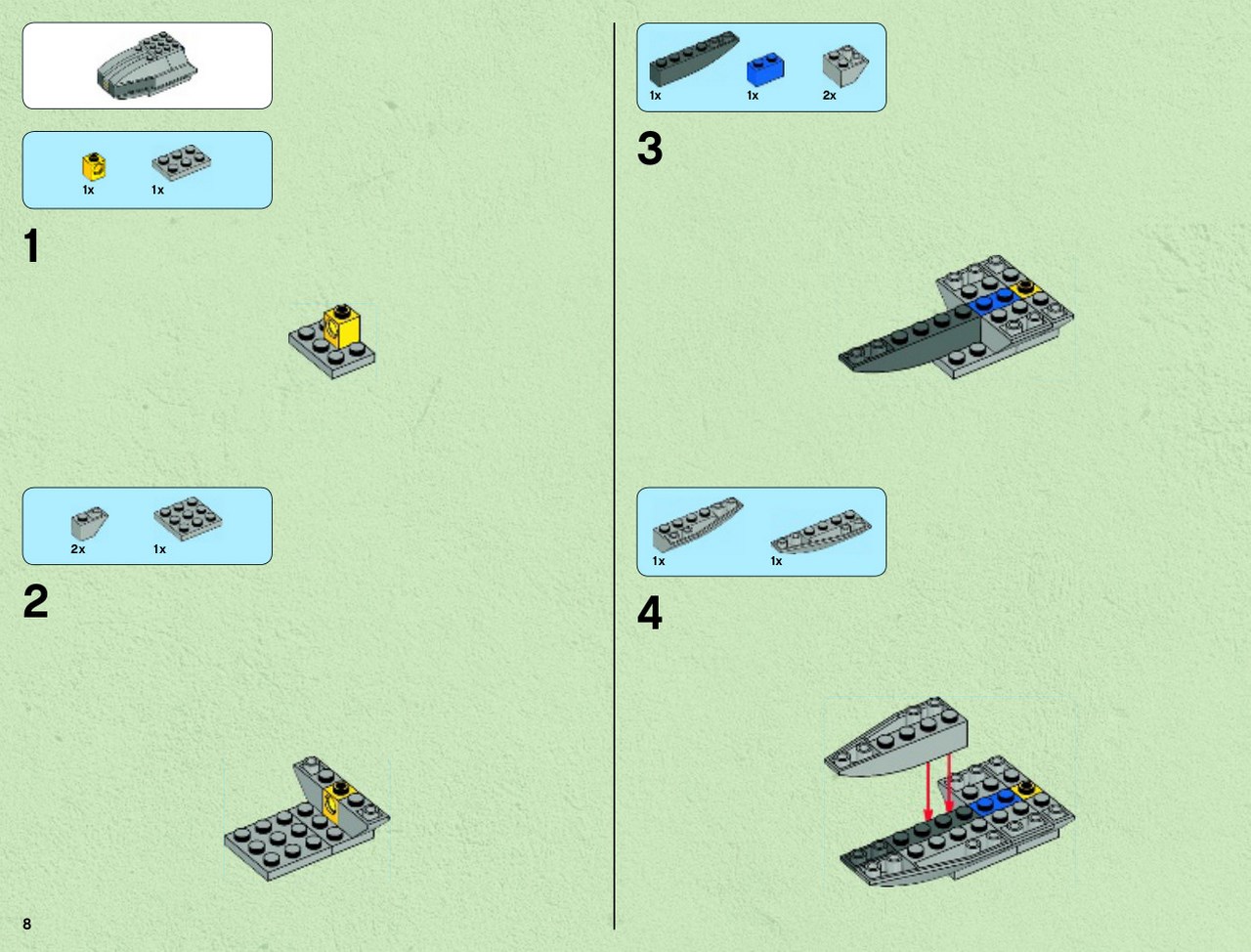 1x 1x

1

2x 1x

2

8

1x 1x 2x

3

1x 1x

4