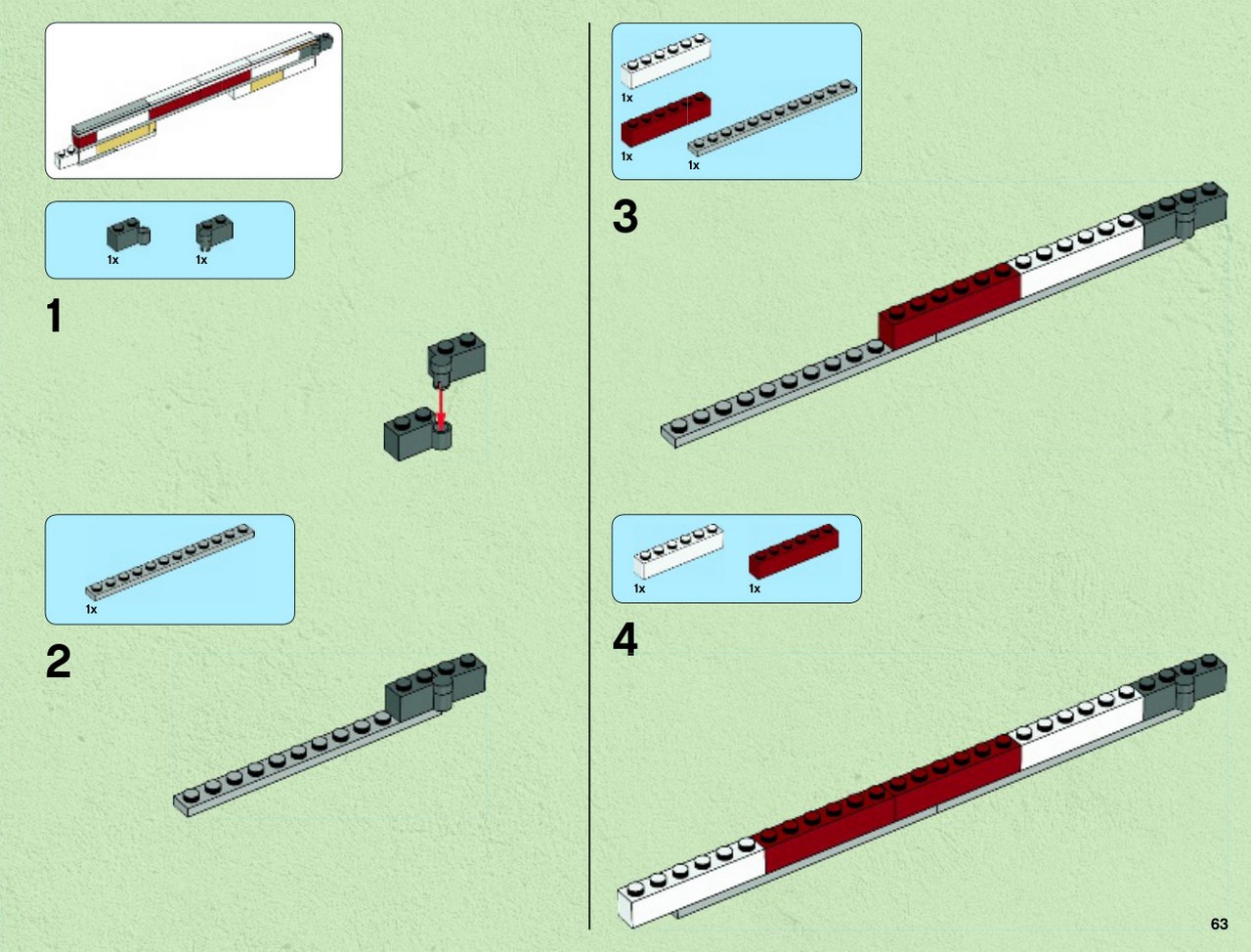 1x 1x

1

1x

2

1x
1x 1x

3

1x 1x

4

63