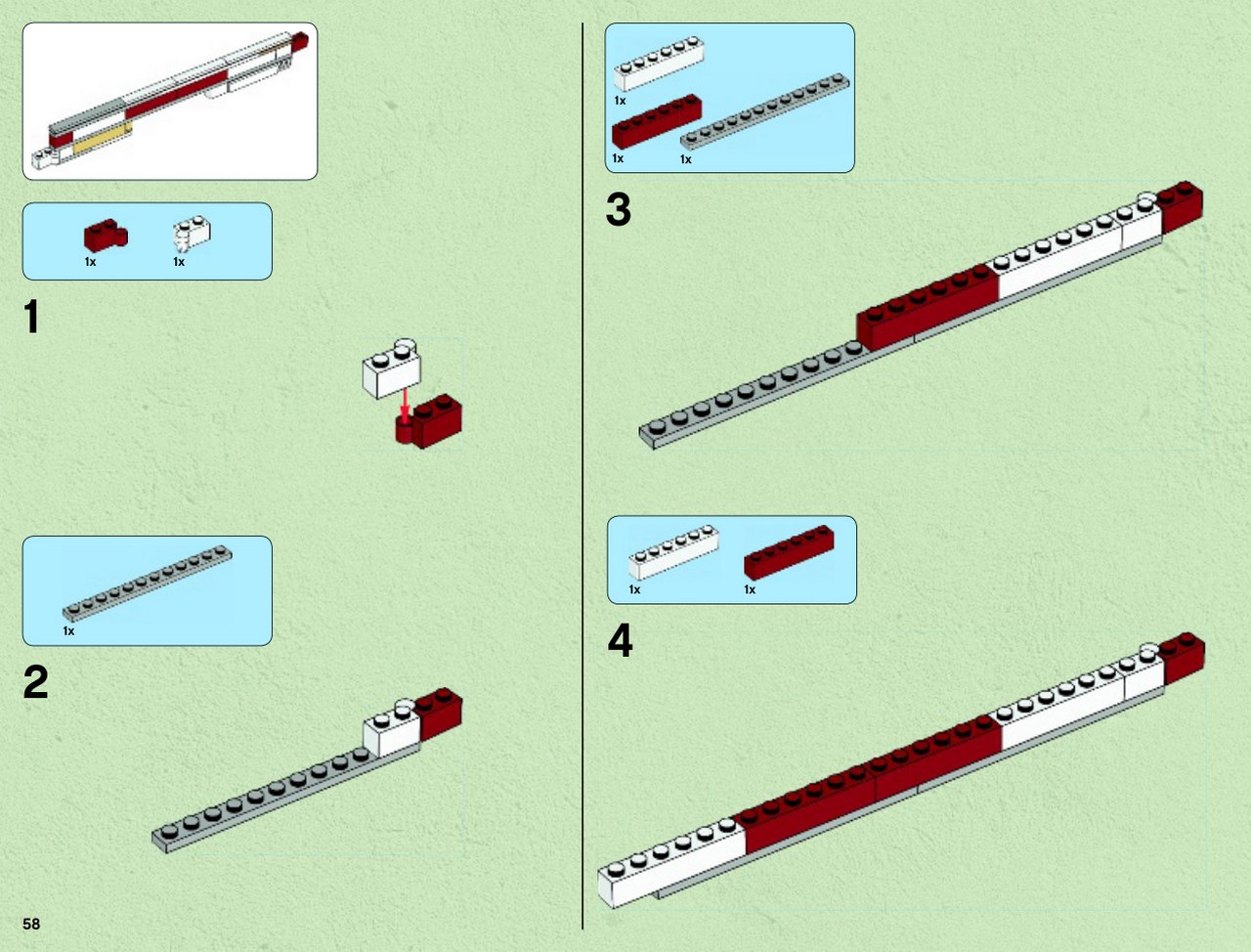 1x 1x

1

1x

2

1x

1x 1x

3

1x 1x

4

58