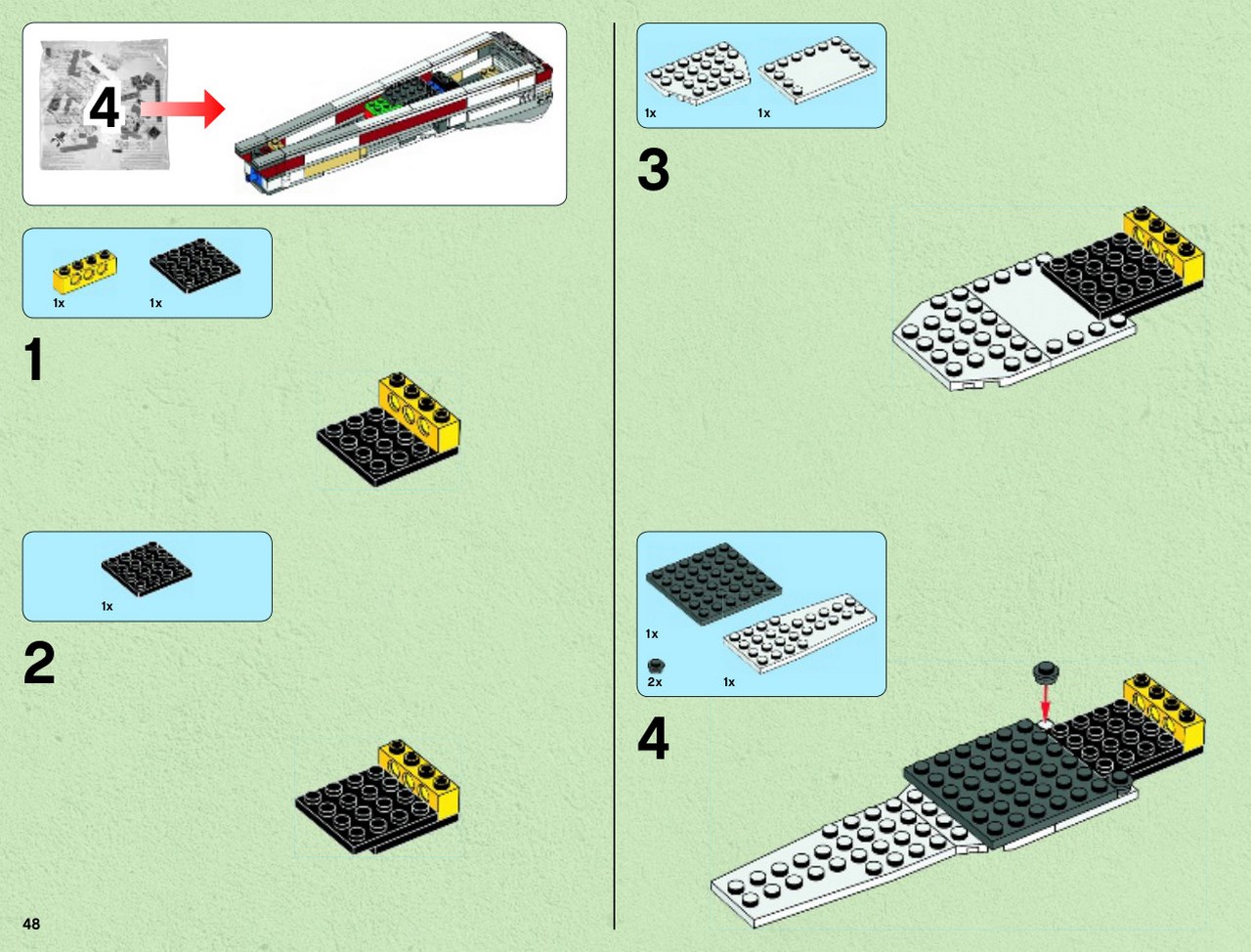 4

1x 1x

1

1x

2

48

1x 1x

3

1x

2x 1x

4