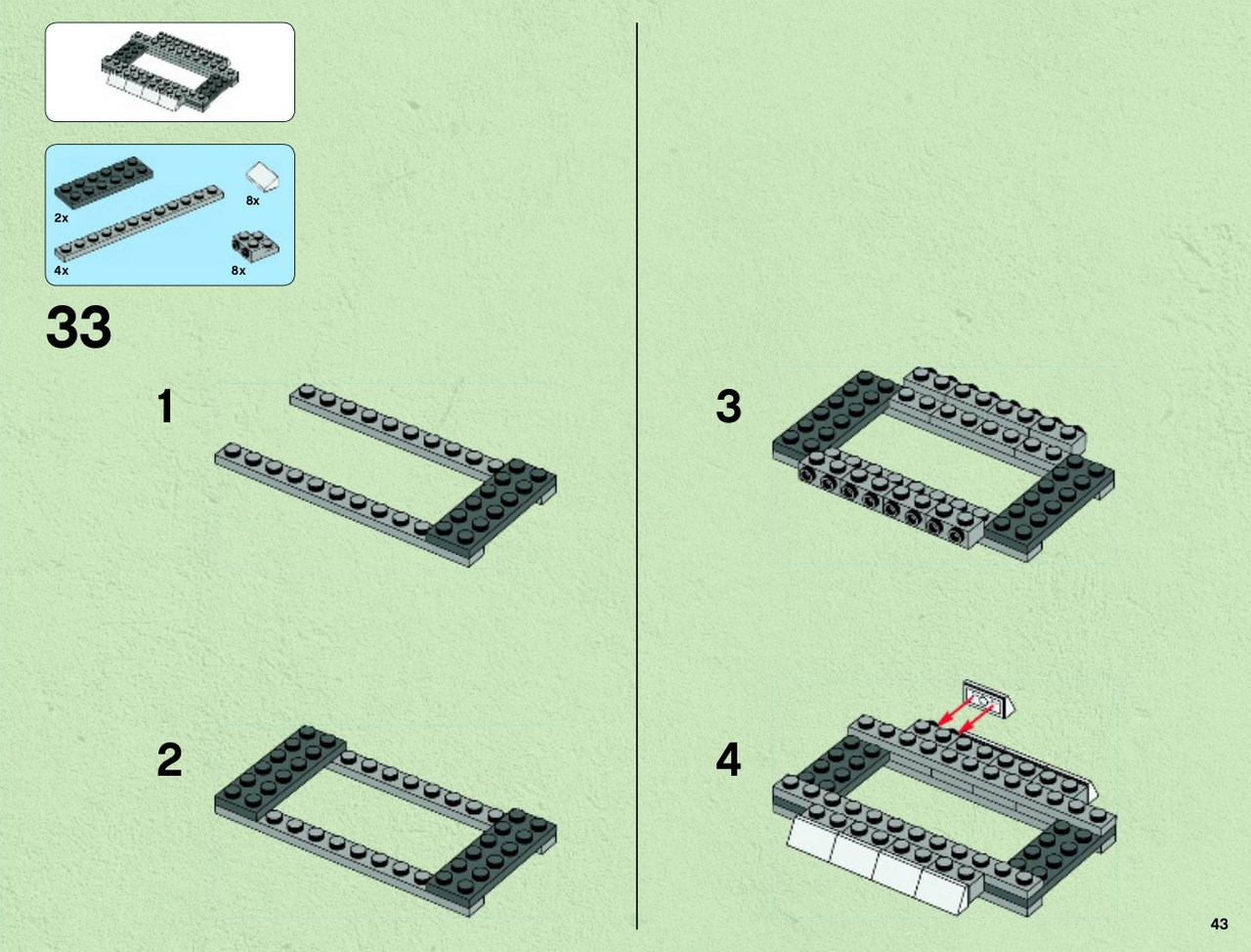 2x
8x
4x
8x

33

1

2

3

4

43