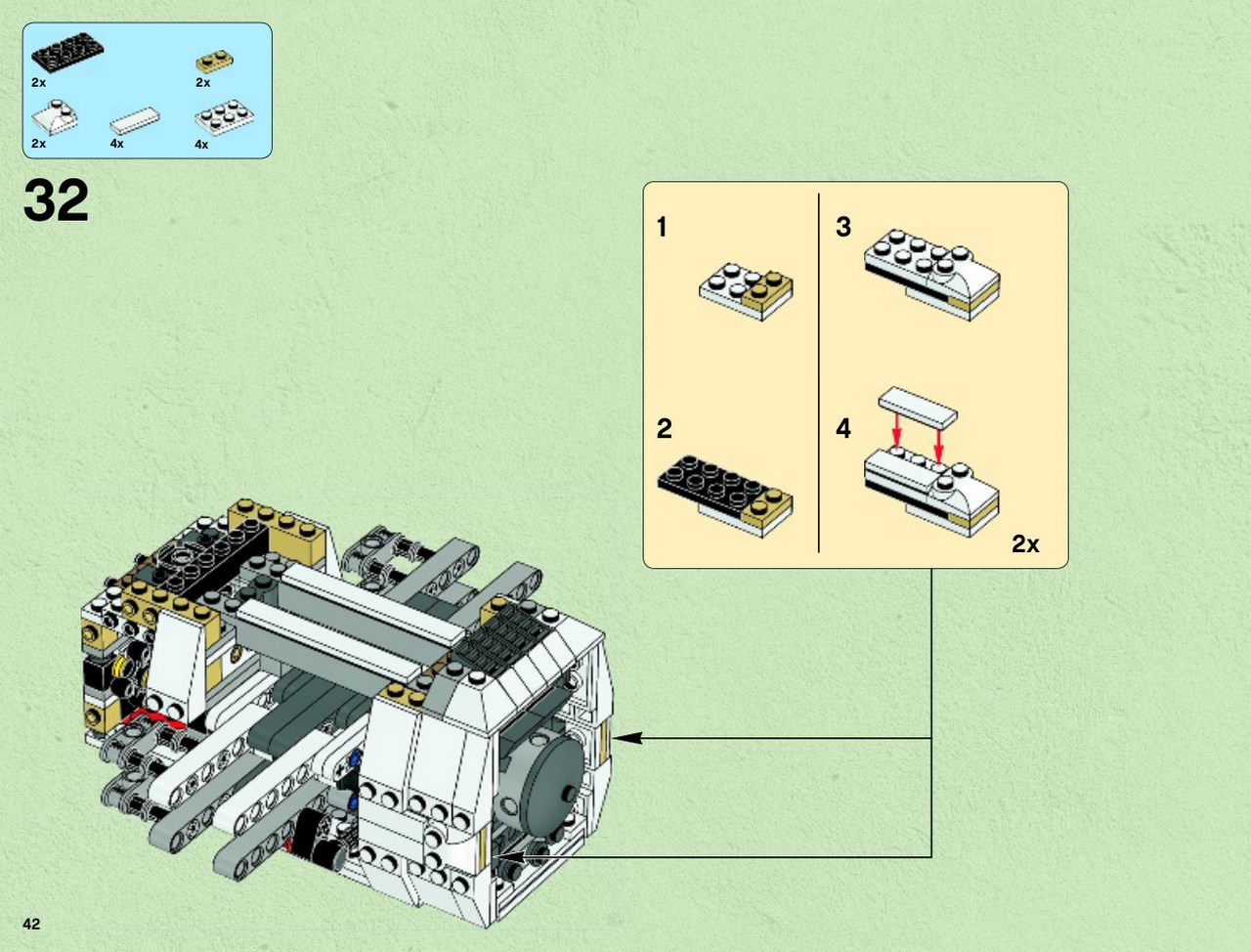 2x
2x
2x
4x
4x

32

1
2
3
4
2x

42