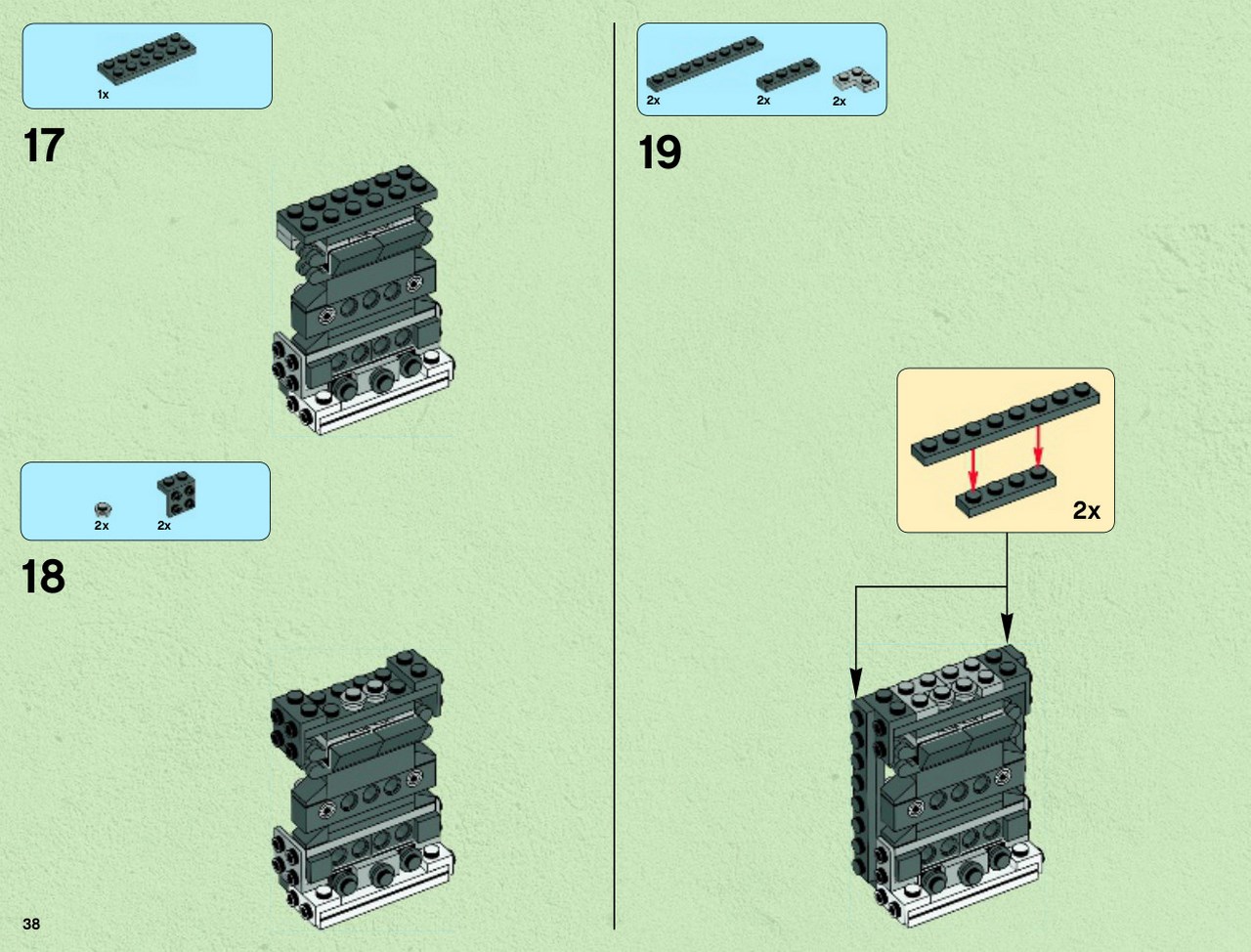 1x

17

2x 2x

18

38

2x 2x 2x

19

2x