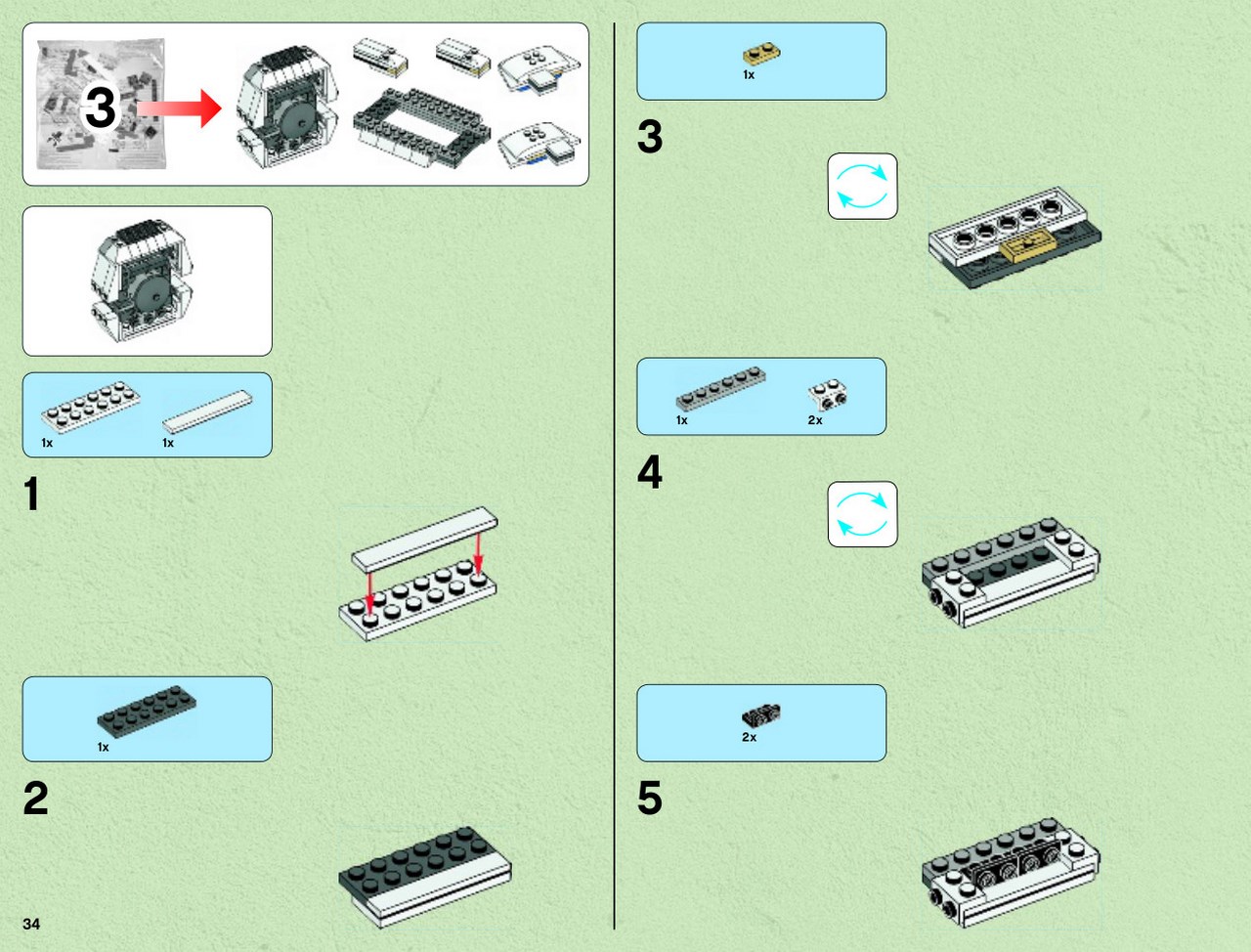 3

1x

1x

1

1x

2

34

1x

3

1x

2x

4

2x

5