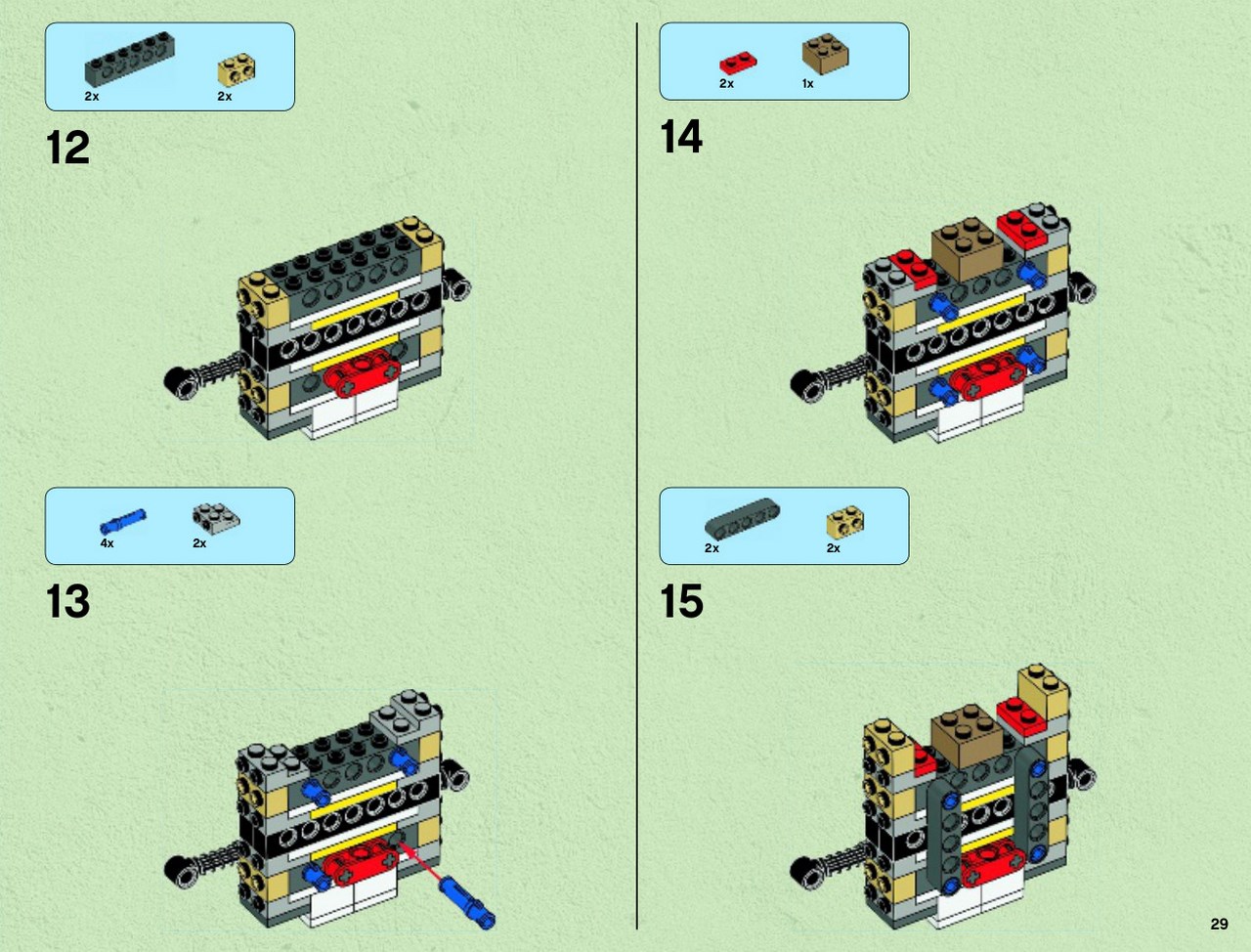 2x 2x

12

4x 2x

13

2x 1x

14

2x 2x

15

29