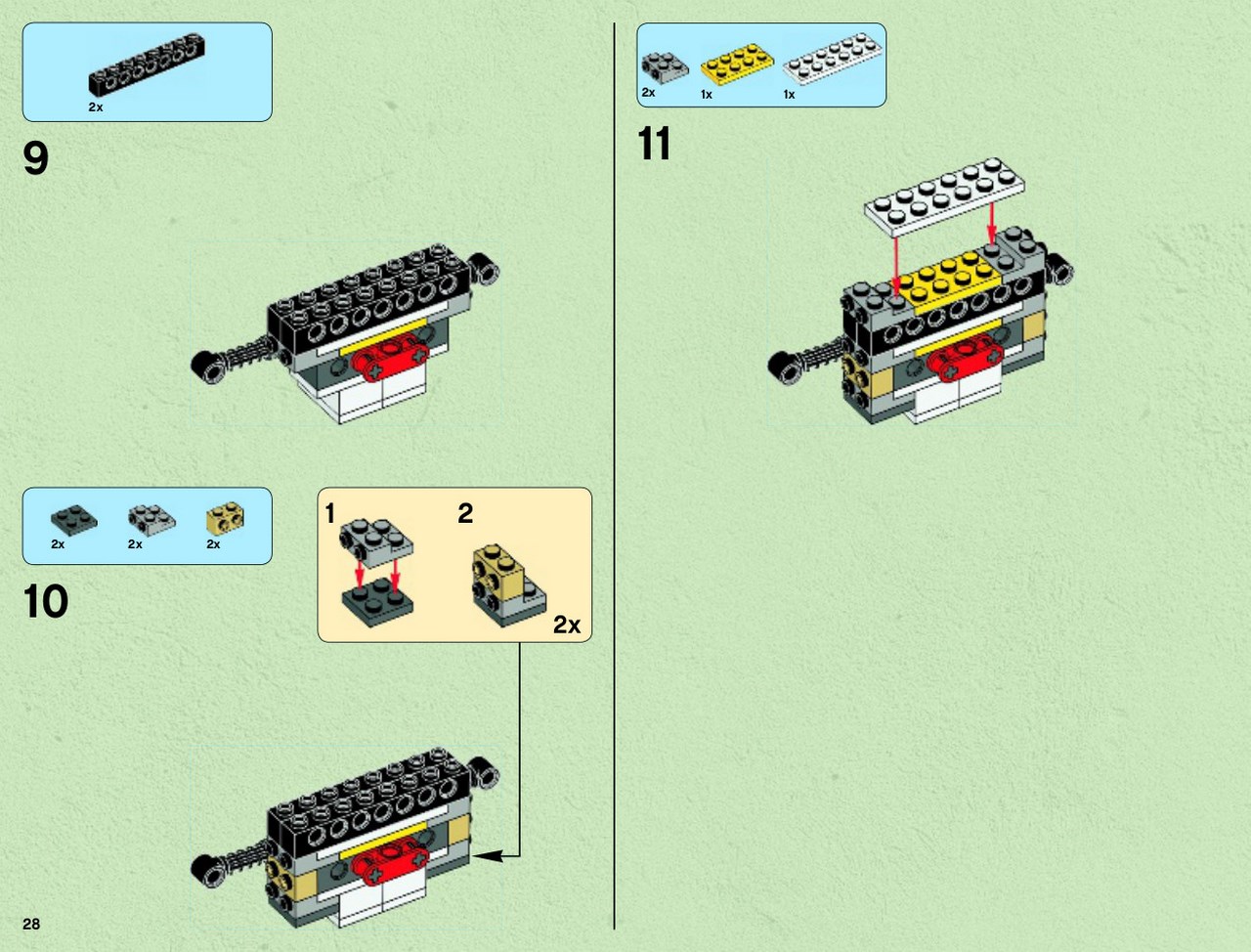 2x

9

2x 2x 2x

10

1

2

2x

28

2x 1x 1x

11