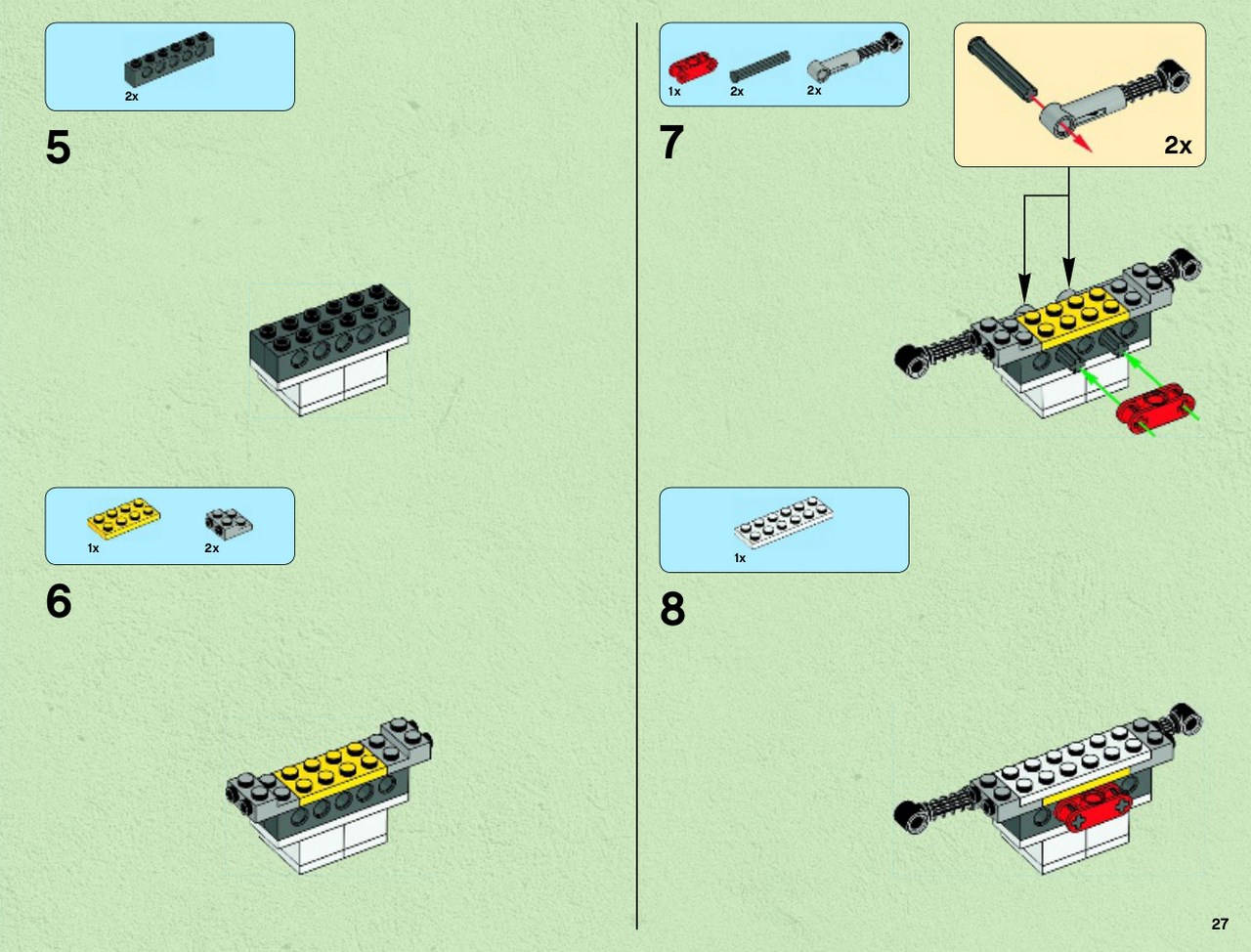 2x

5

1x 2x

6

1x 2x 2x

7

2x

1x

8

27