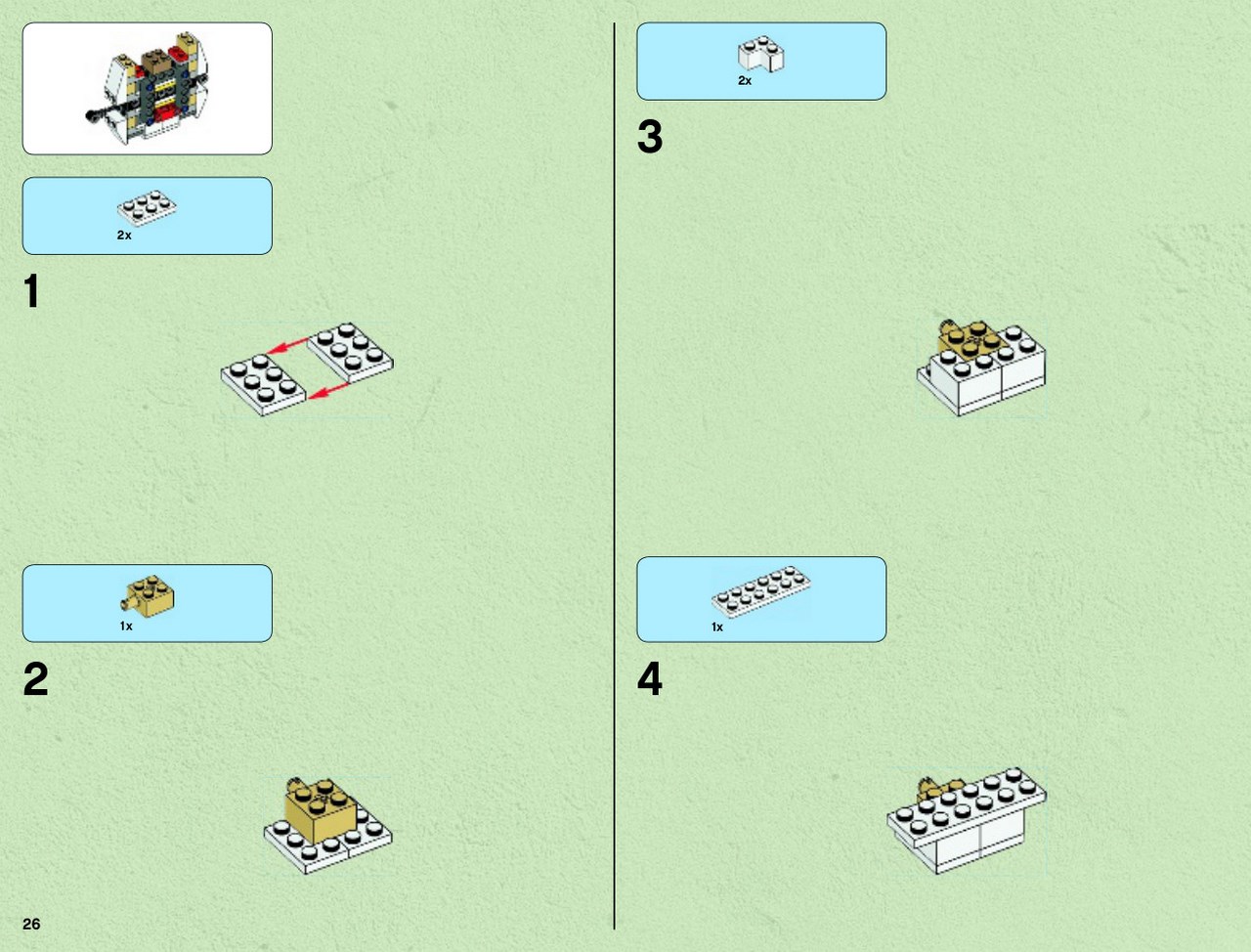 2x

1

1x

2

26

2x

3

1x

4