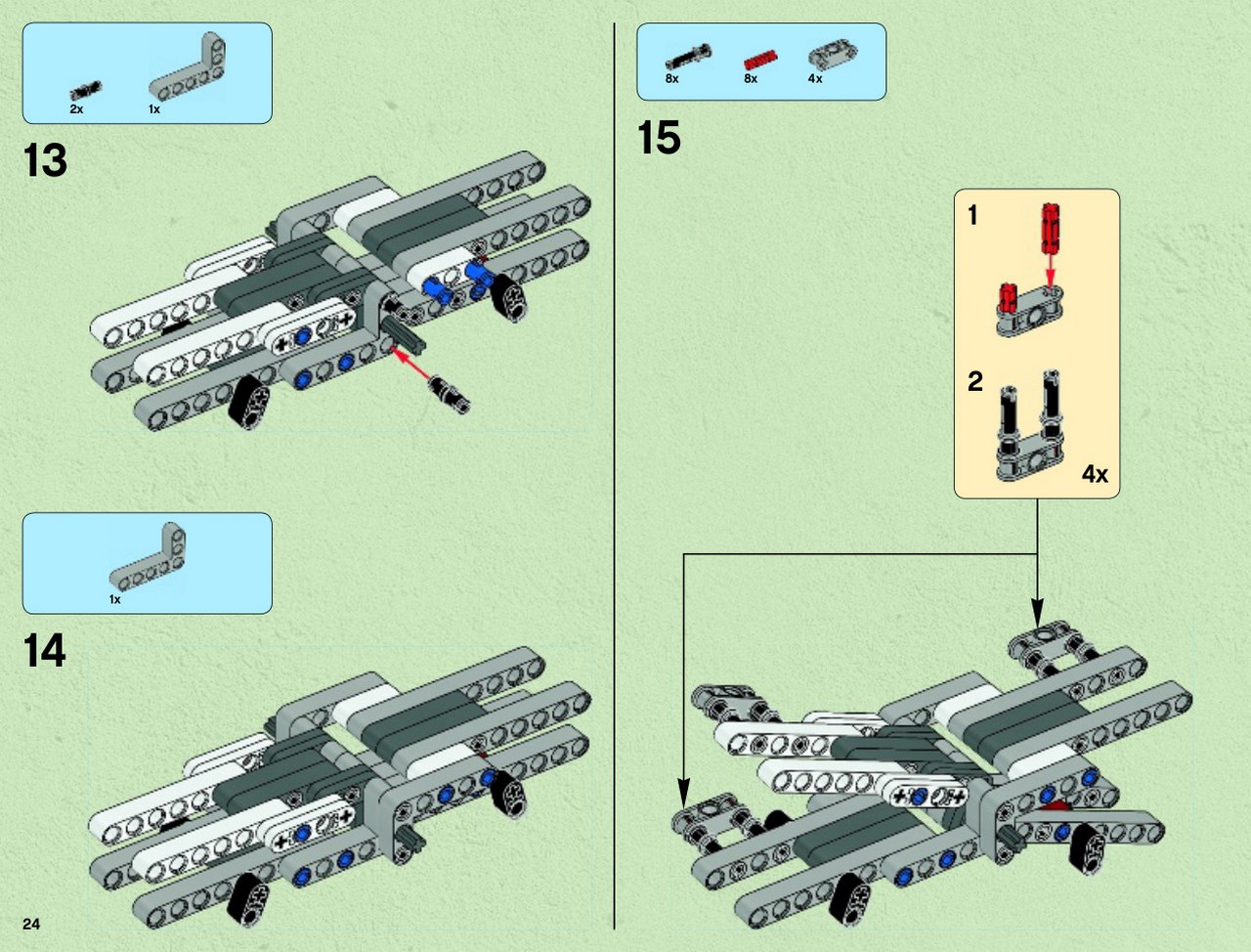 2x 1x

13

1x

14

24

8x 8x 4x

15

1

2

4x