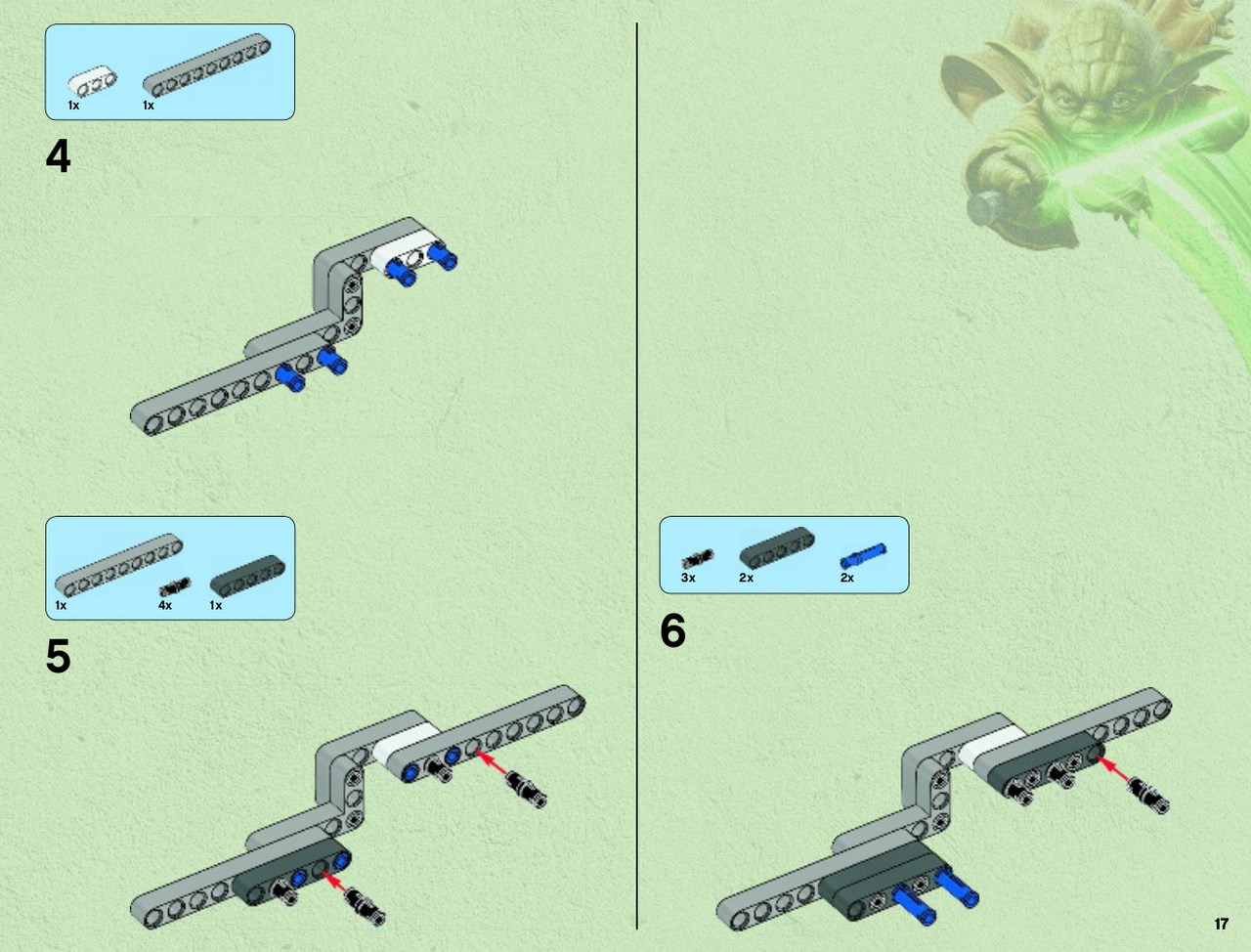 1x 1x

4

1x 4x 1x

5

3x 2x 2x

6

17