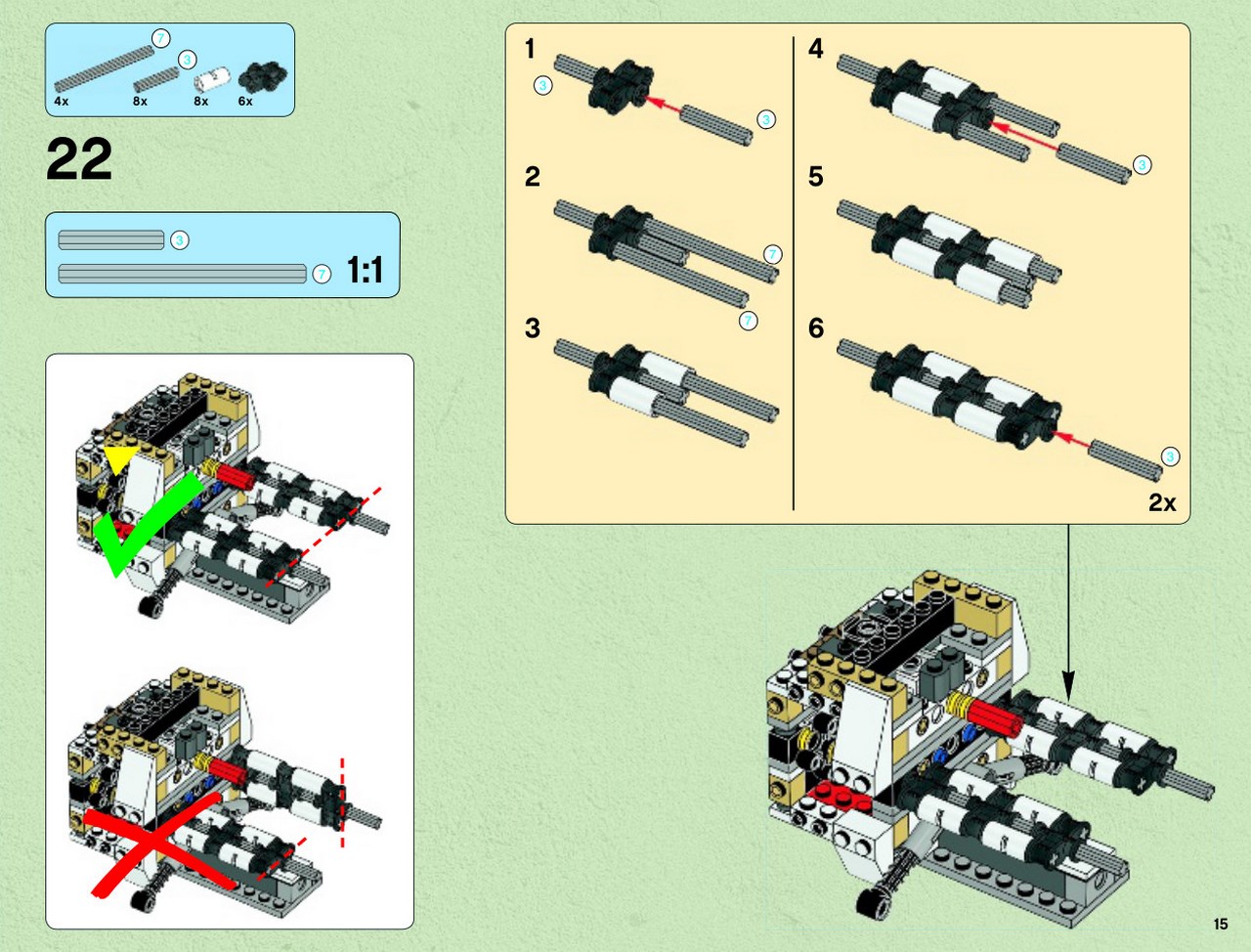 7
3
4x
8x
8x
6x

22

3
7
1:1

1
3
3

2
7
7

3

4
3

5

6
3

2x

15