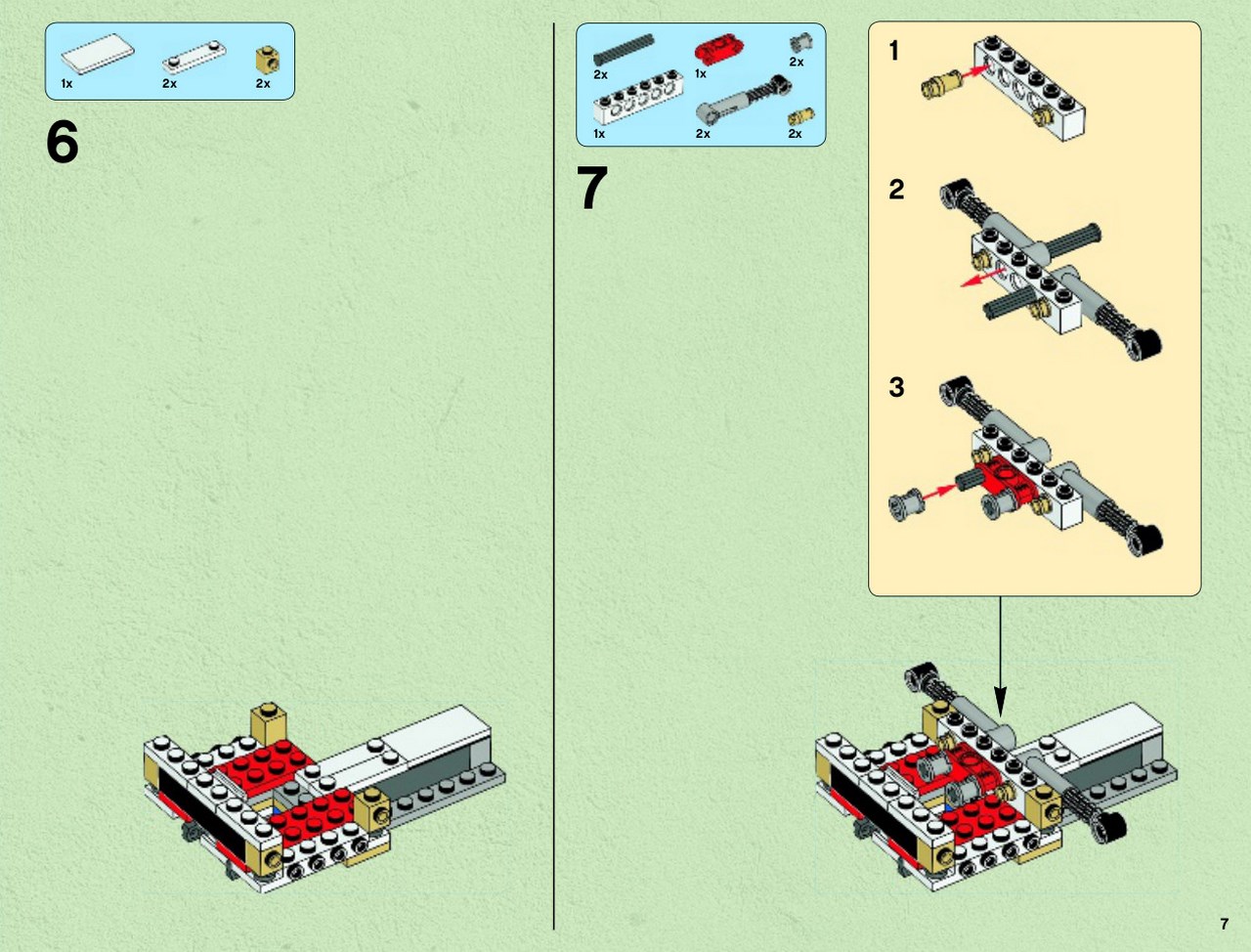 1x 2x 2x

6

2x 1x 2x
1x 2x 2x

7

1

2

3

7