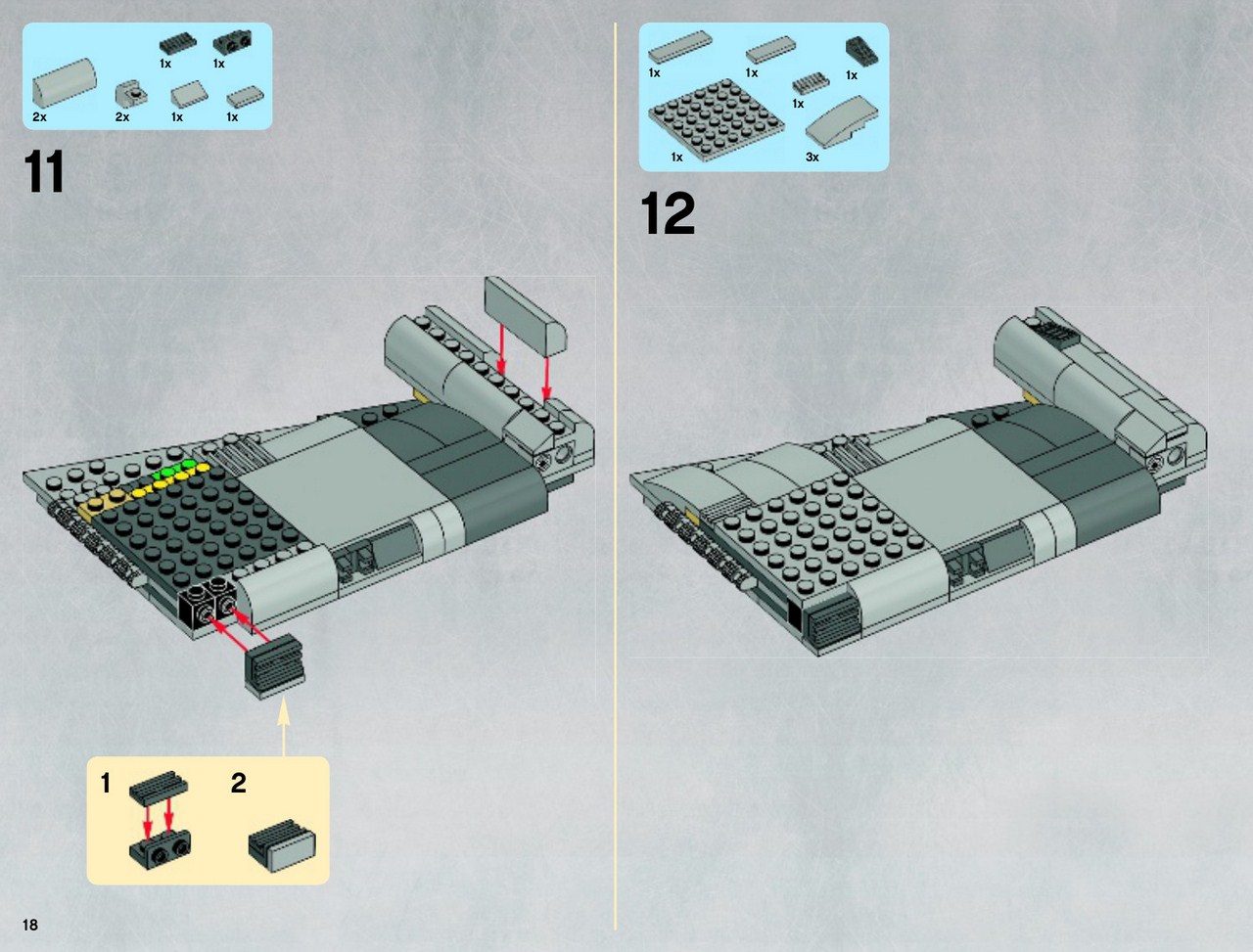 1x 1x
2x 2x 1x 1x

11

1 2

18

1x 1x 1x
1x
1x 3x

12