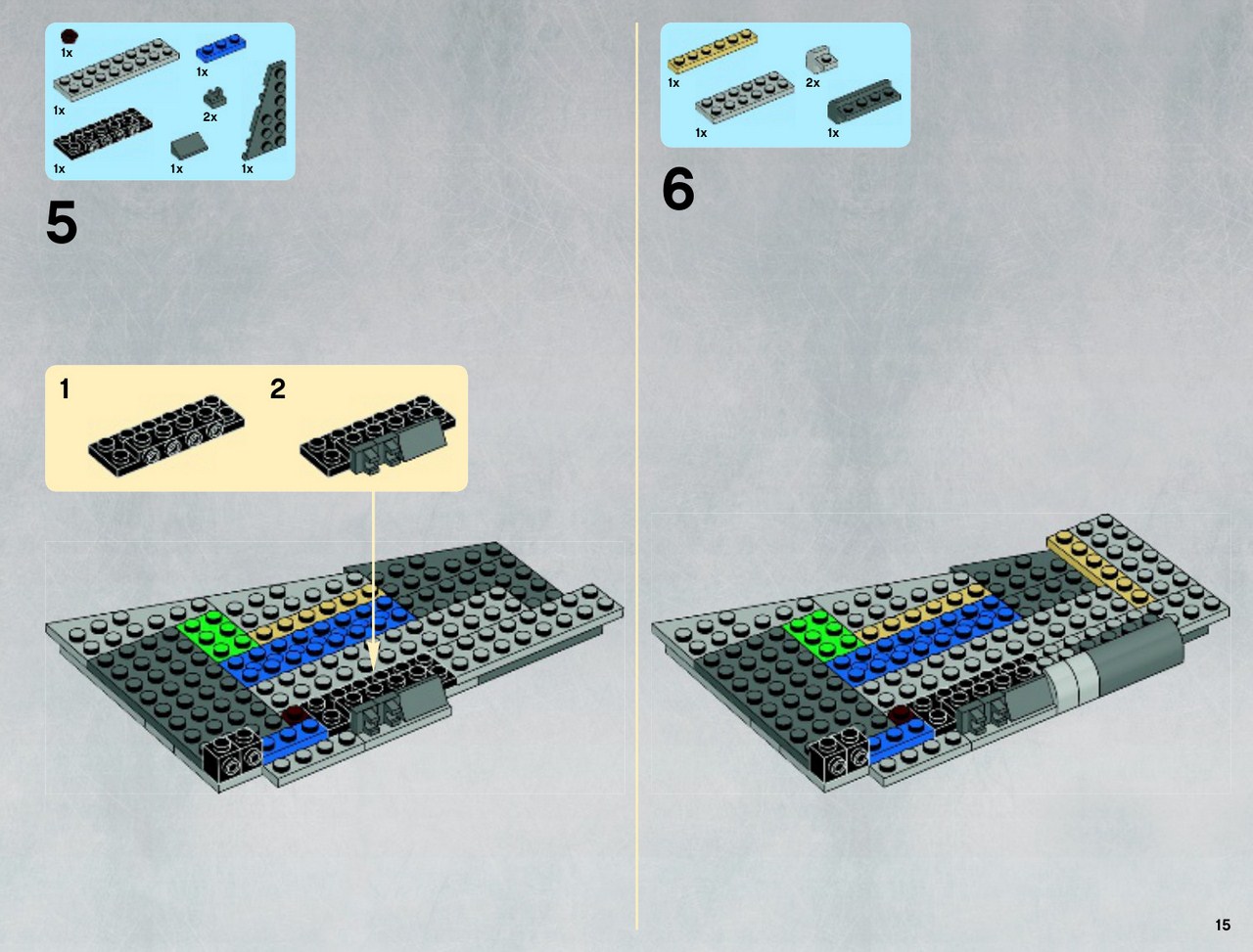 1x
1x
1x
2x
1x
1x
1x

5

1
2

1x
2x
1x
1x

6

15