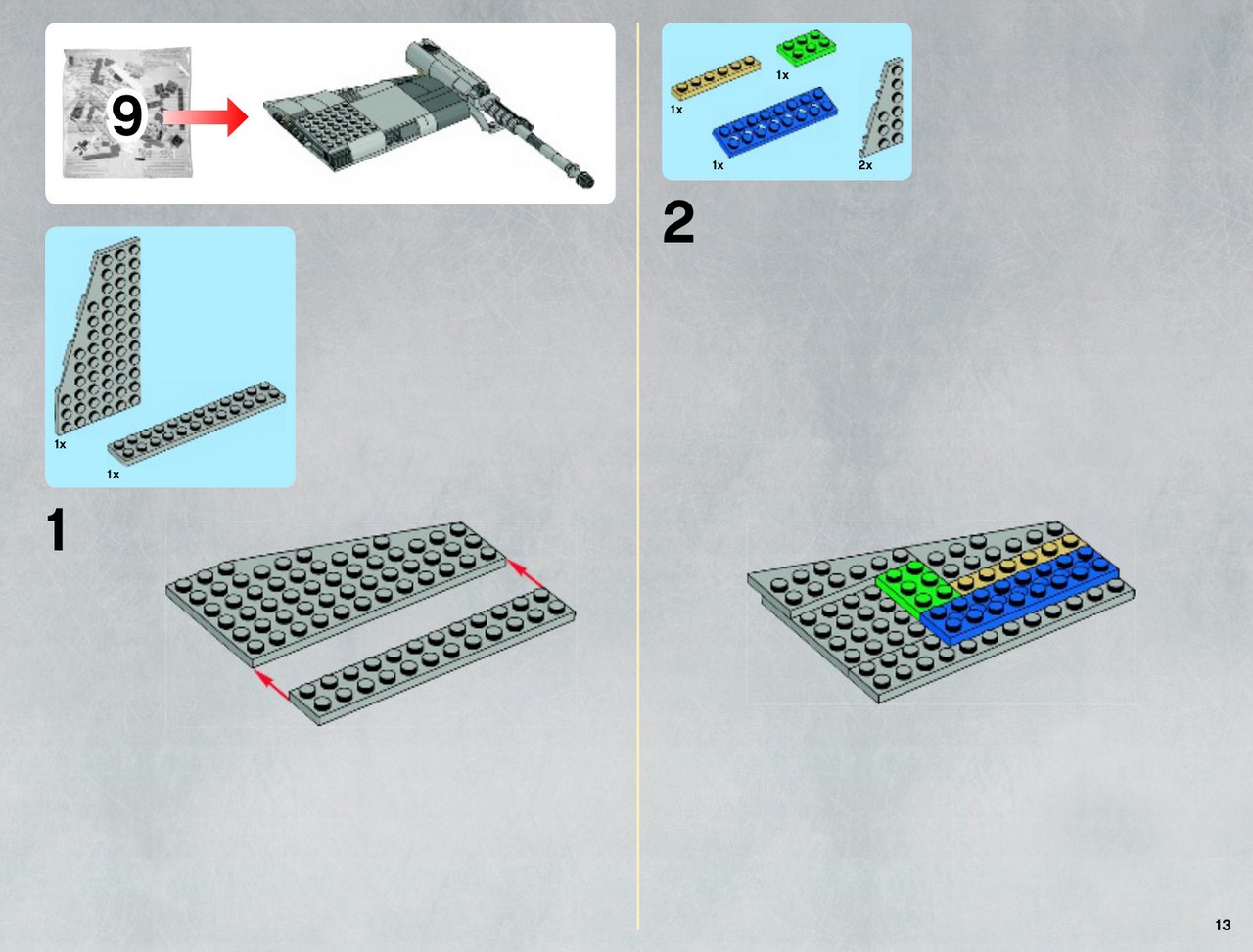 9

1x

1x

1

1x

1x

1x

2x

2

13