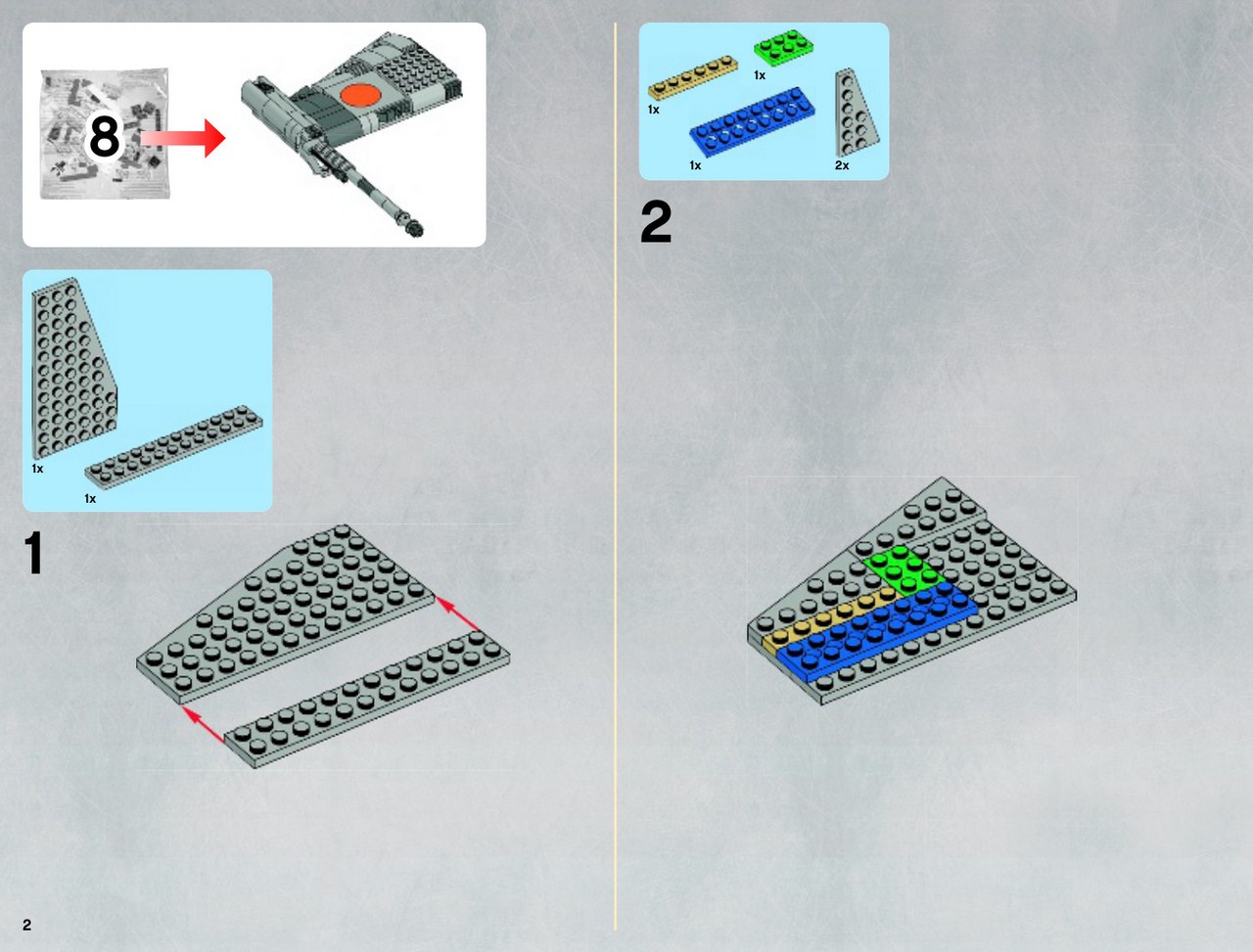 8

1x

1x

1

2

1x

1x

1x

2x

2