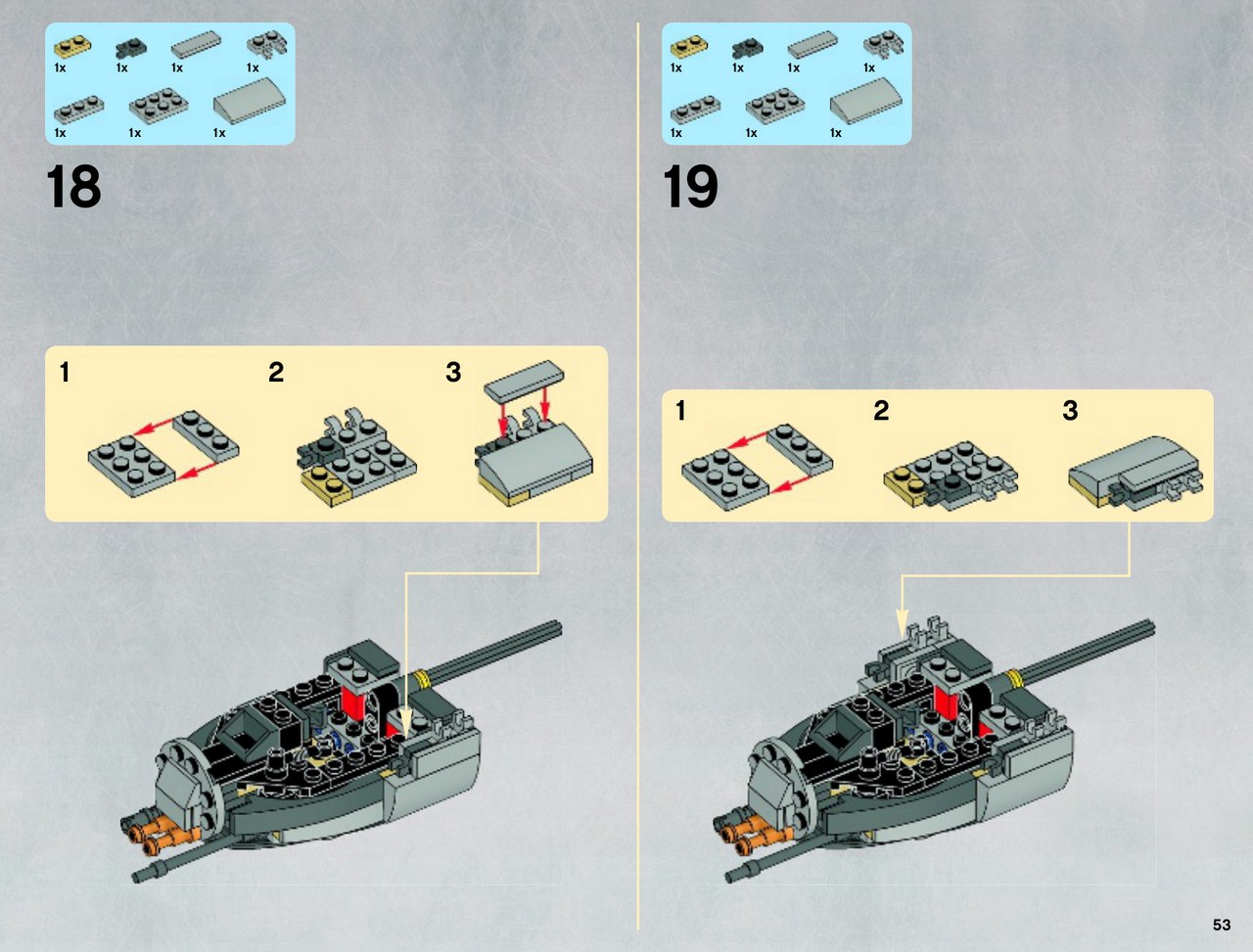 1x 1x 1x 1x
1x 1x 1x

18

1 2 3

1x 1x 1x 1x
1x 1x 1x

19

1 2 3

53