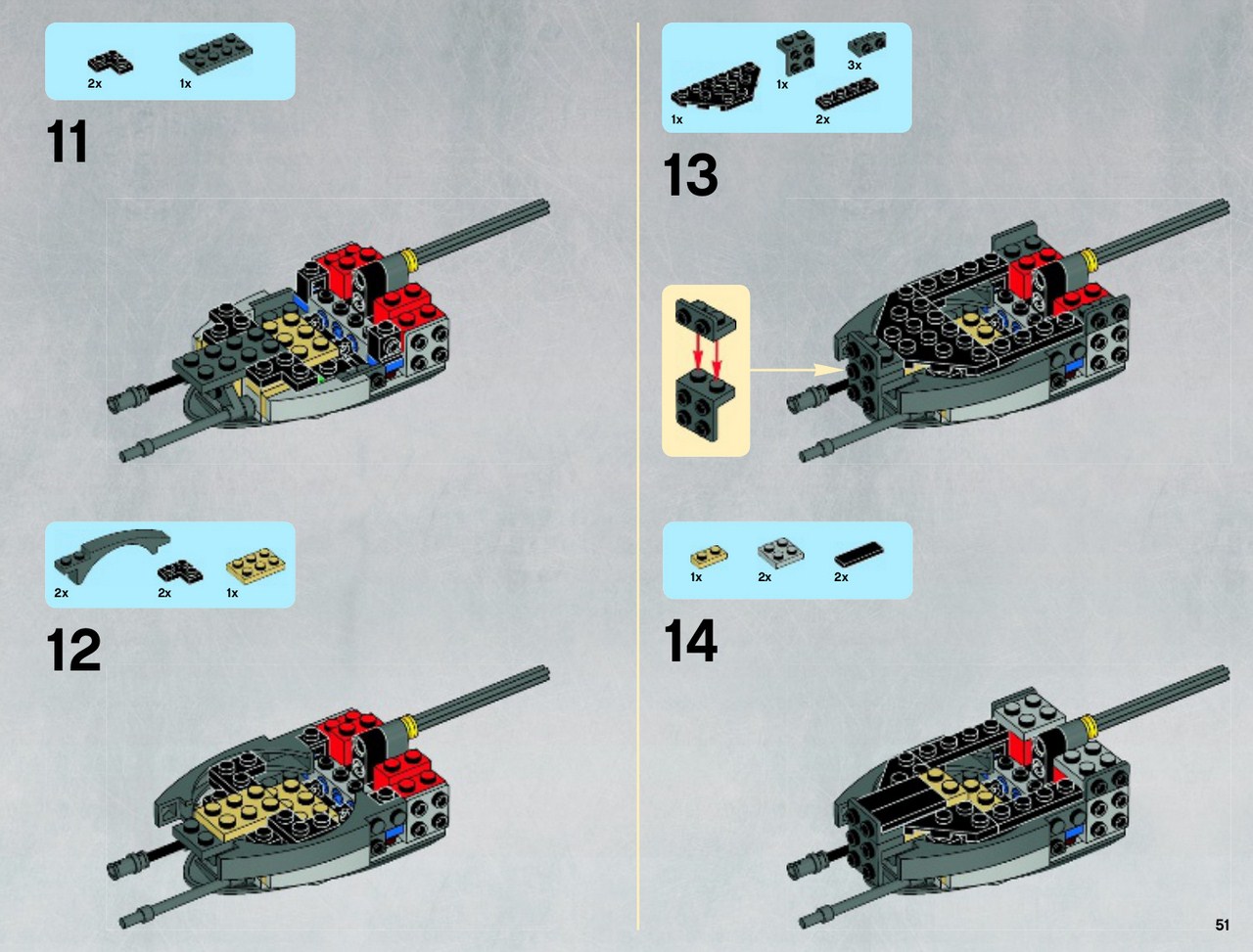 2x 1x

11

2x 2x 1x

12

1x 1x 3x 2x

13

1x 2x 2x

14

51