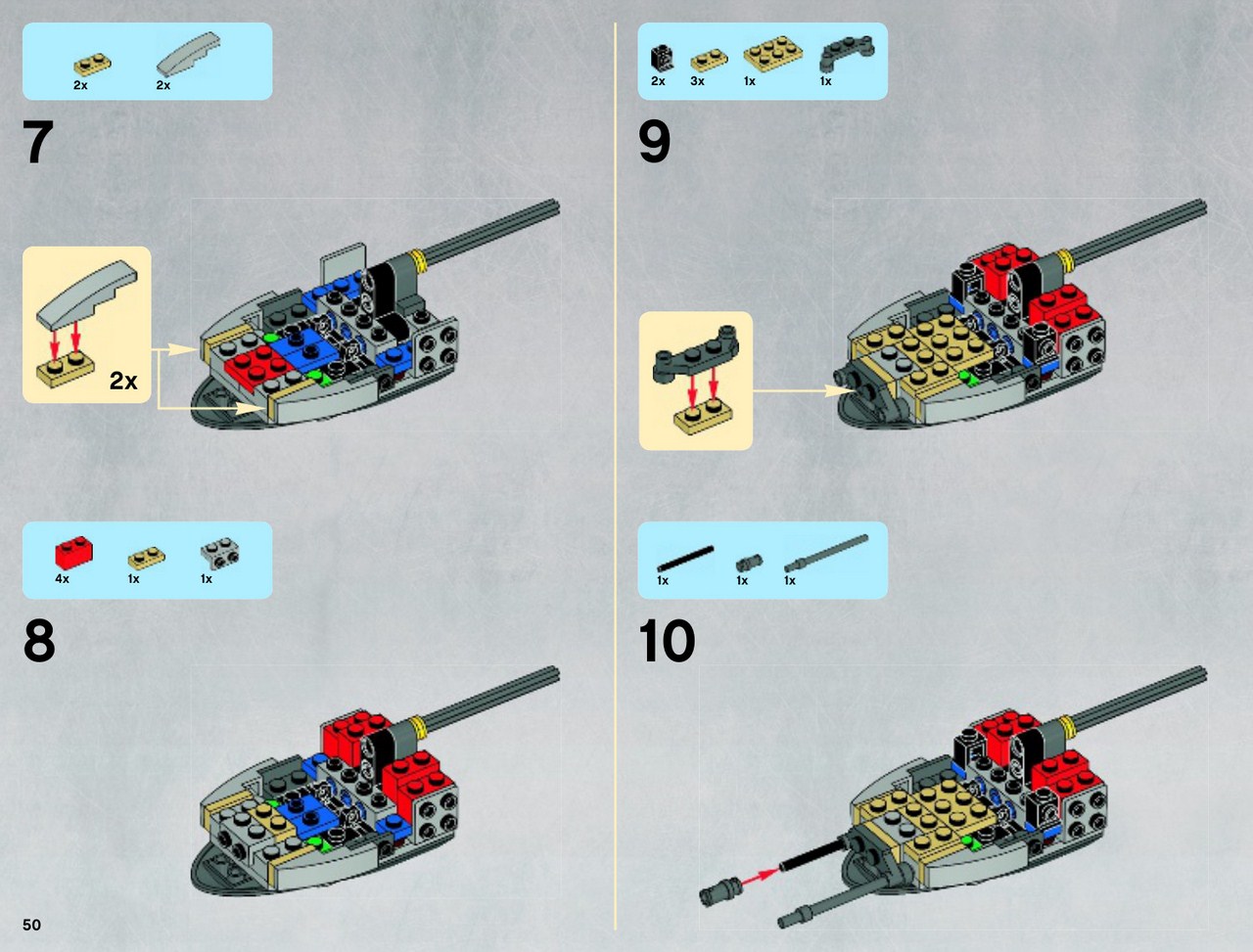 2x 2x

7

2x

4x 1x 1x

8

50

2x 3x 1x 1x

9

1x 1x 1x

10