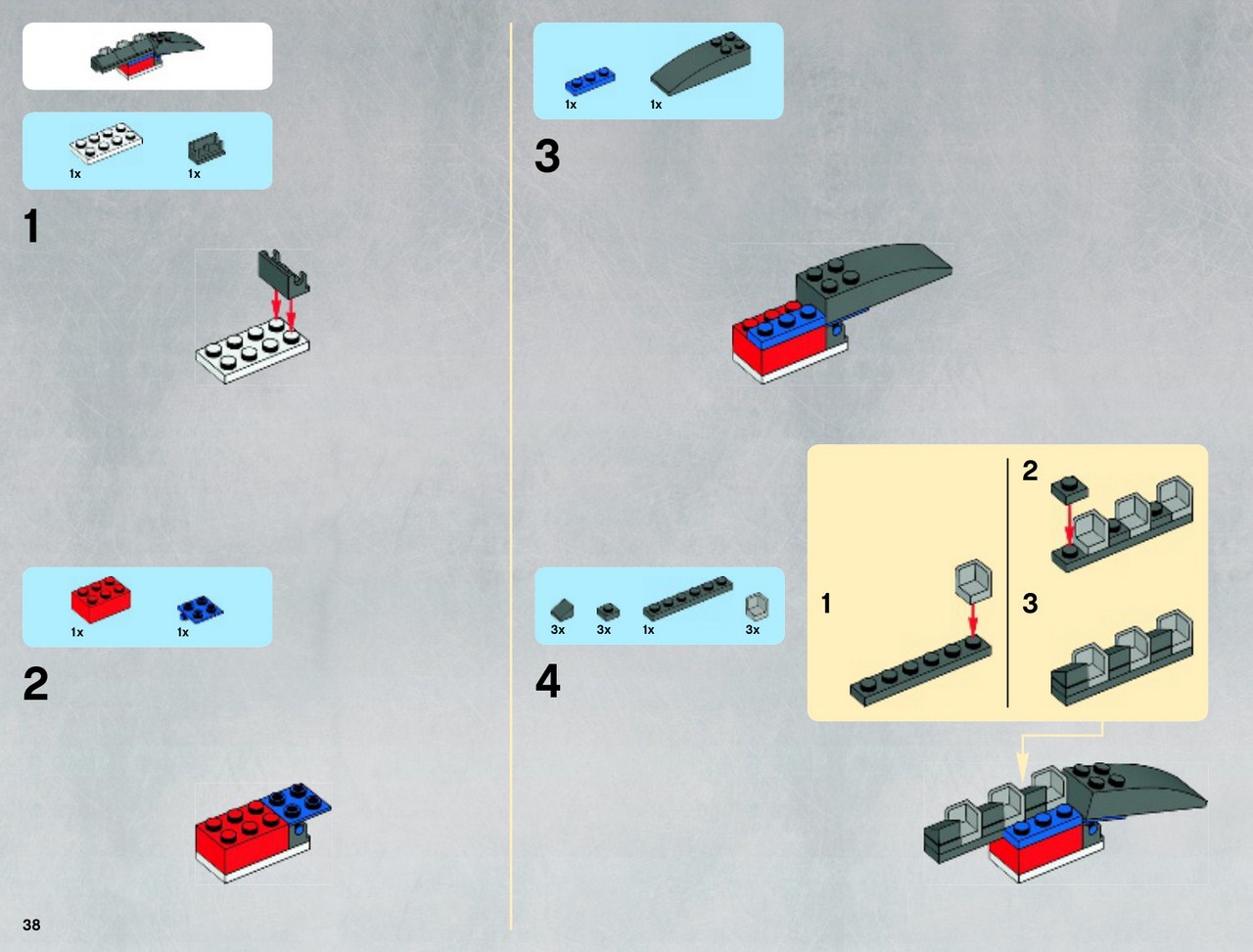 1x 1x

1

1x 1x

2

38

1x 1x

3

3x 3x 1x 3x

4

1

2

3