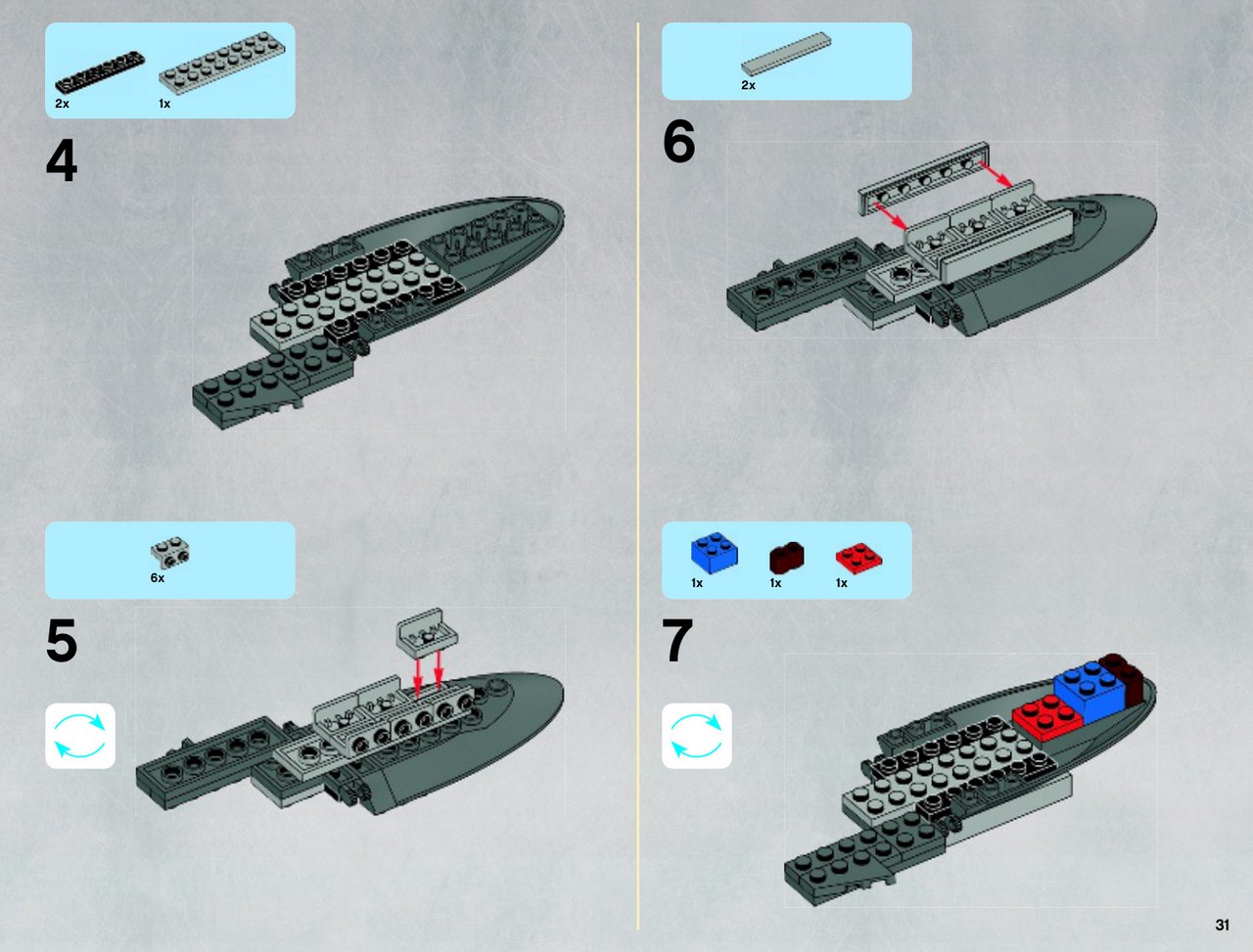 2x 1x

4

6x

5

2x

6

1x 1x 1x

7

31