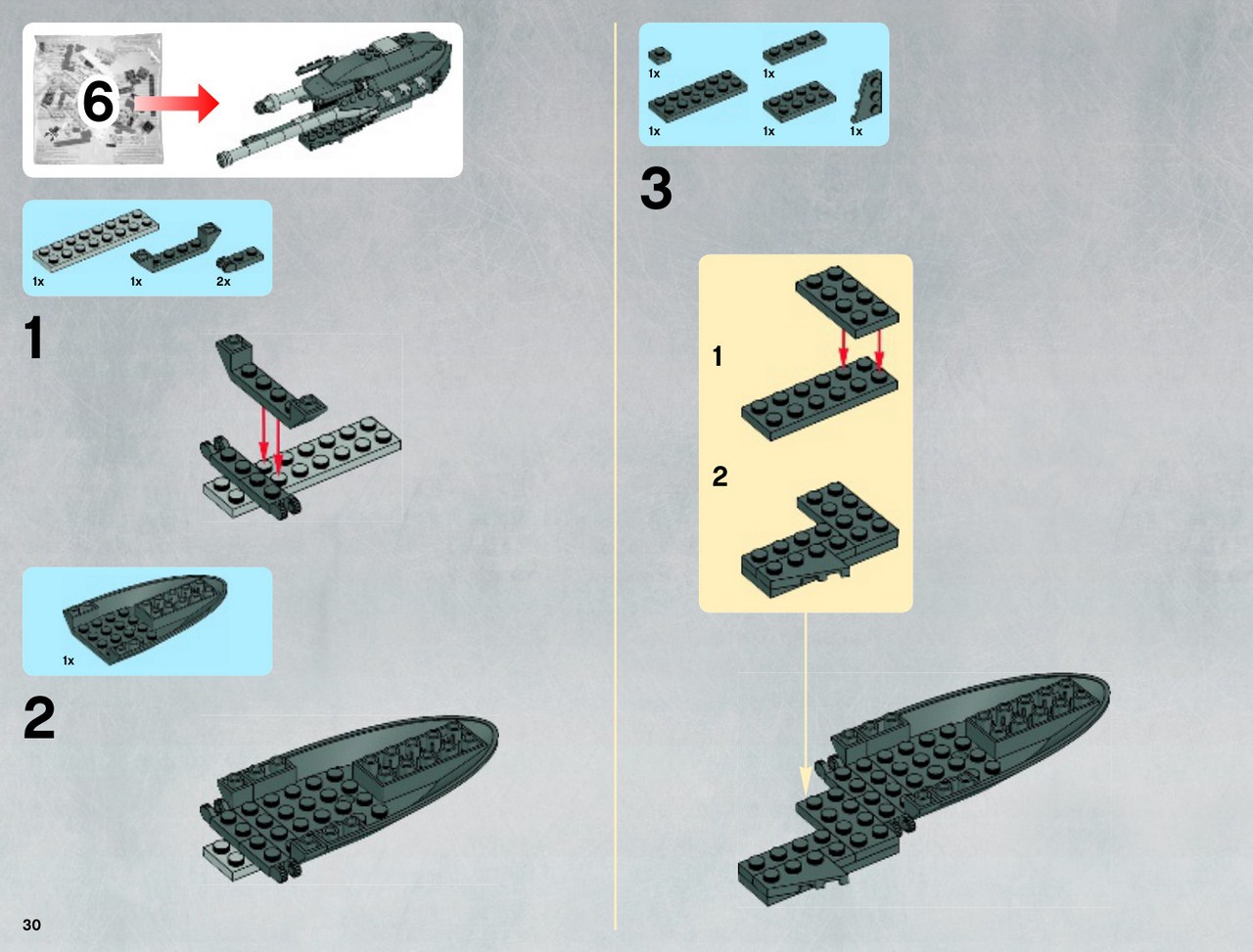 6

1x 1x 2x

1

1x

2

30

1x 1x

1x 1x 1x

3

1

2