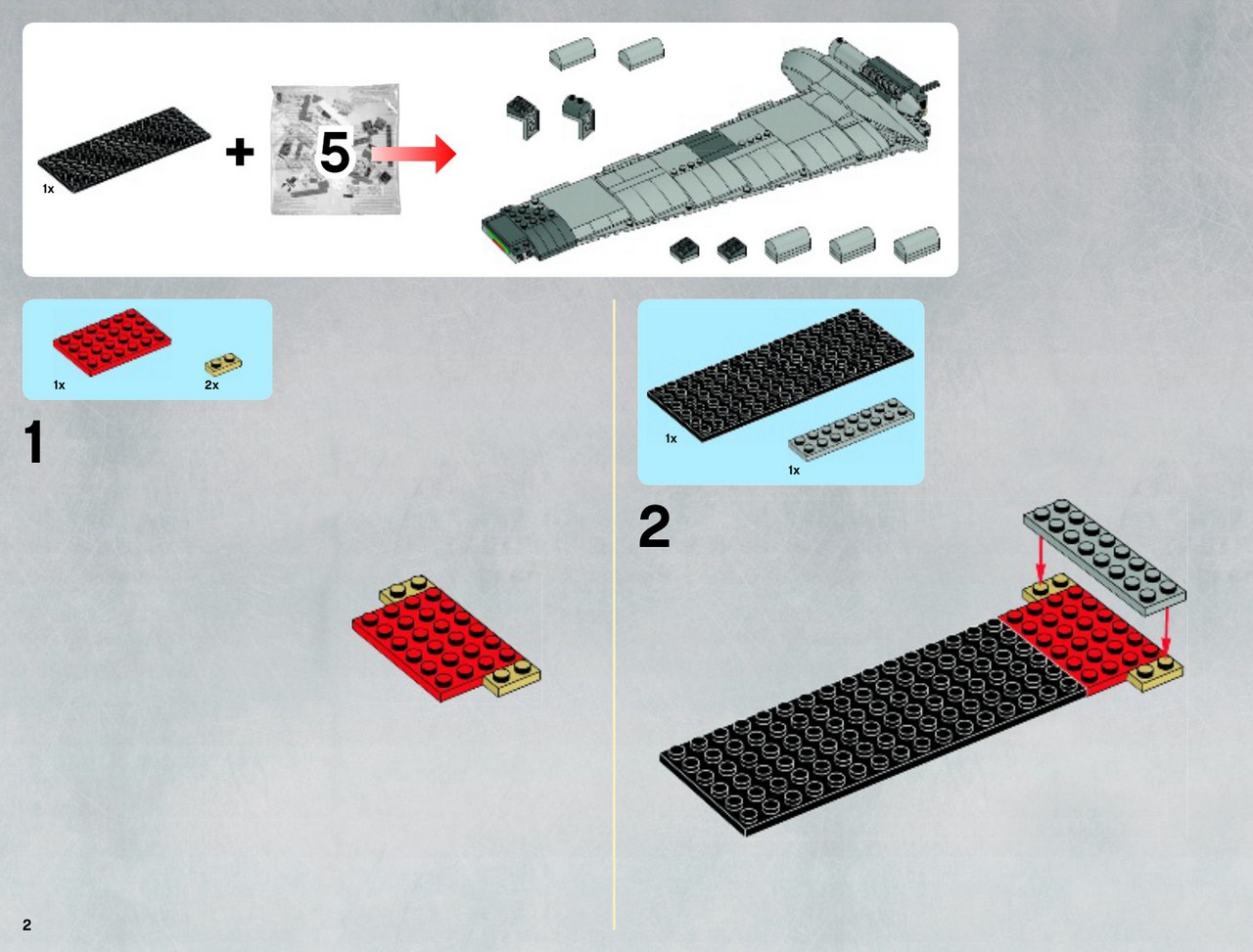 1x

+

5

1x

2x

1

1x

1x

2

2