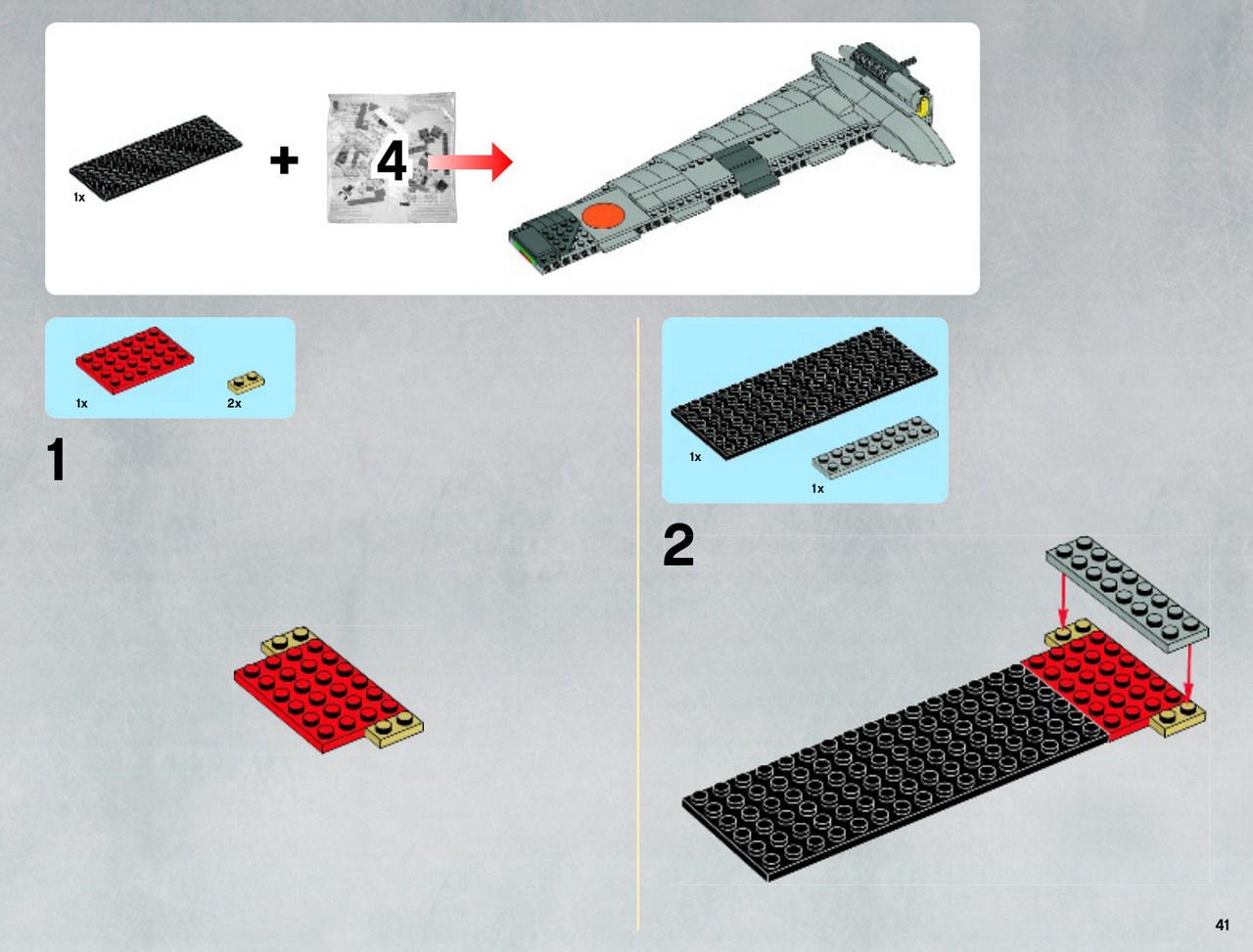 1x

+

4

1x

2x

1

1x

1x

2

41