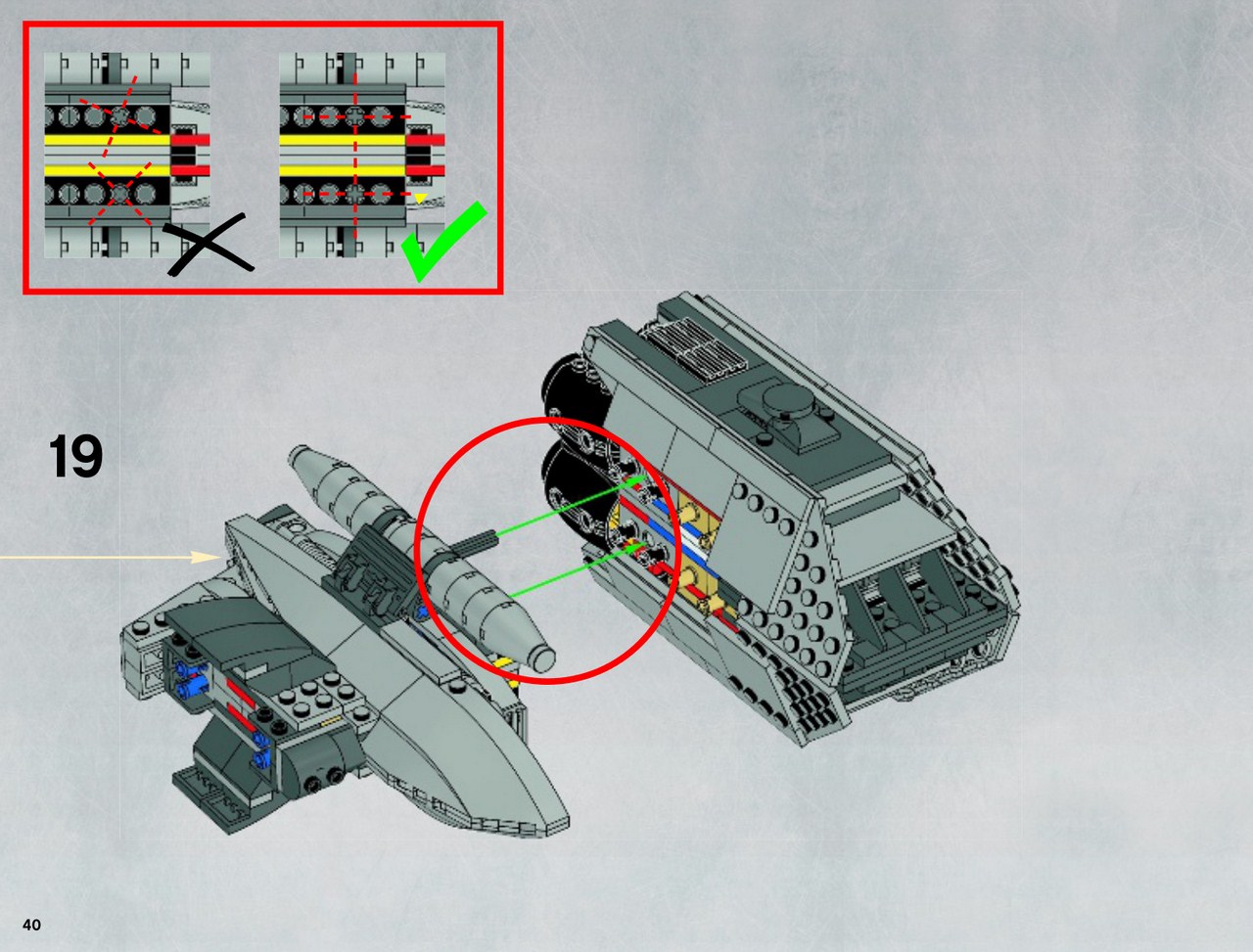 19

40