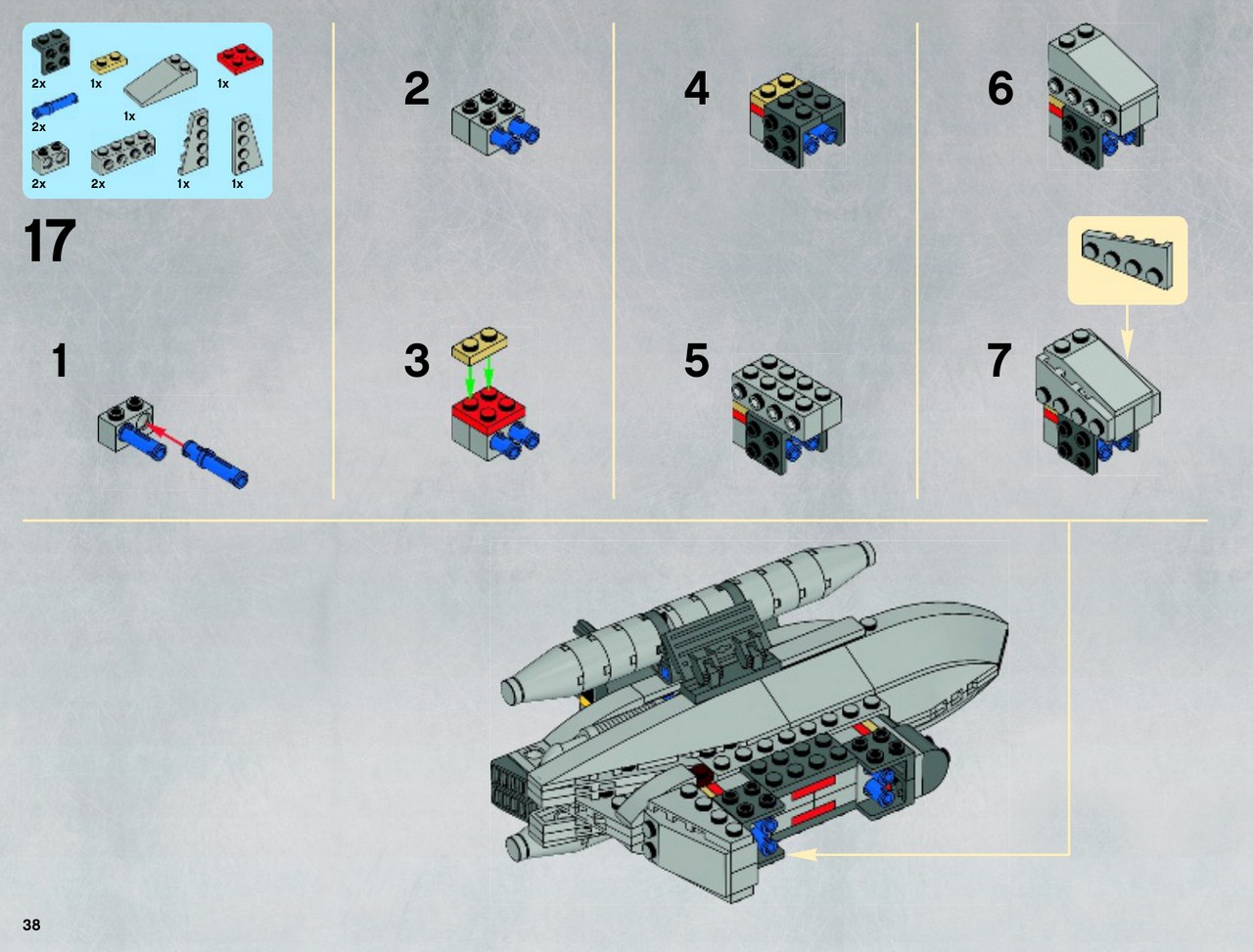 2x
1x
1x
2x
1x
2x
2x
1x
1x

17

1

2

3

4

5

6

7

38