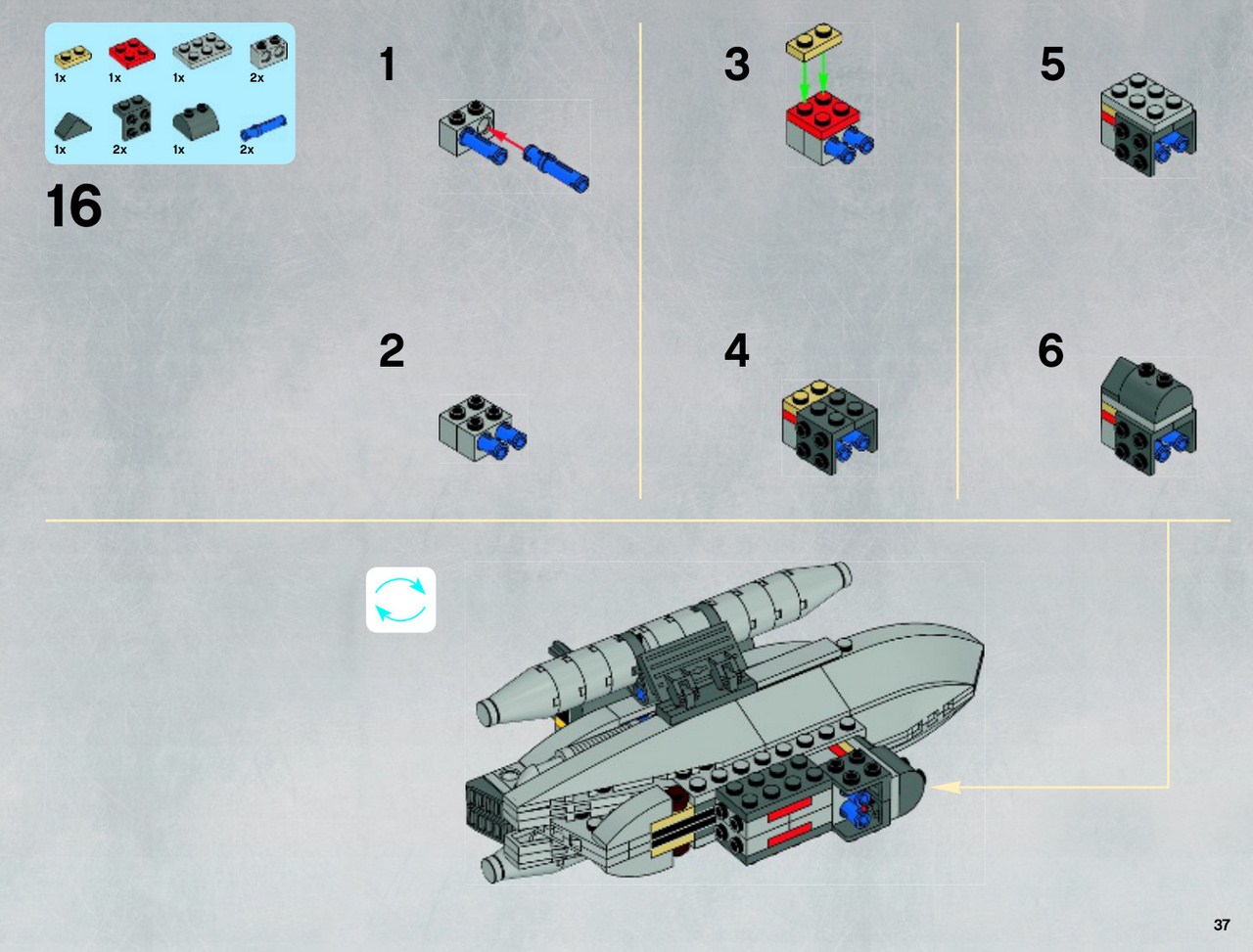 1x 1x 1x 2x
1x 2x 1x 2x

16

1

2

3

4

5

6

37