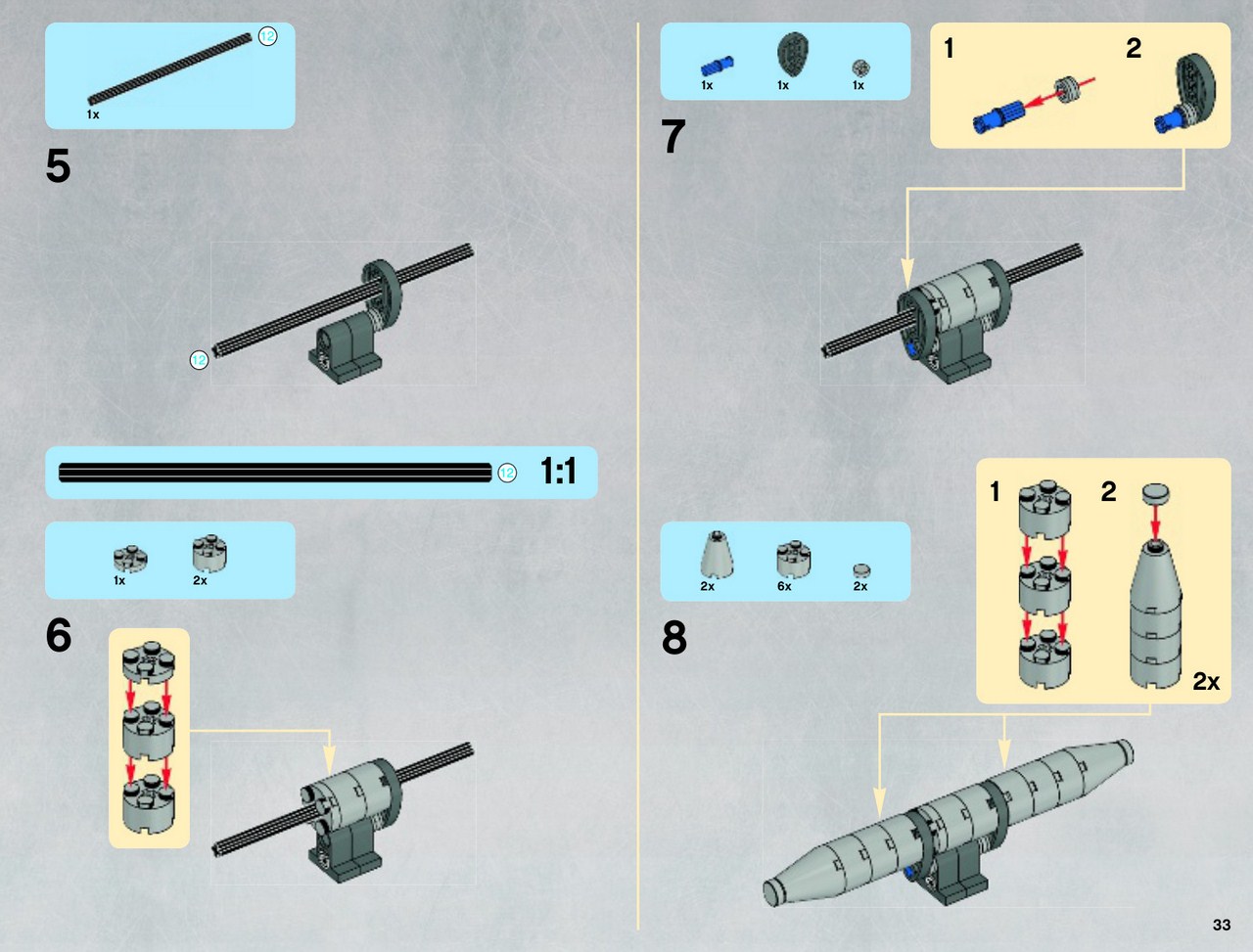 12
1x

5

12

12 1:1

1x 2x

6

1x 1x 1x

7

1 2

2x 6x 2x

8

1 2

2x

33