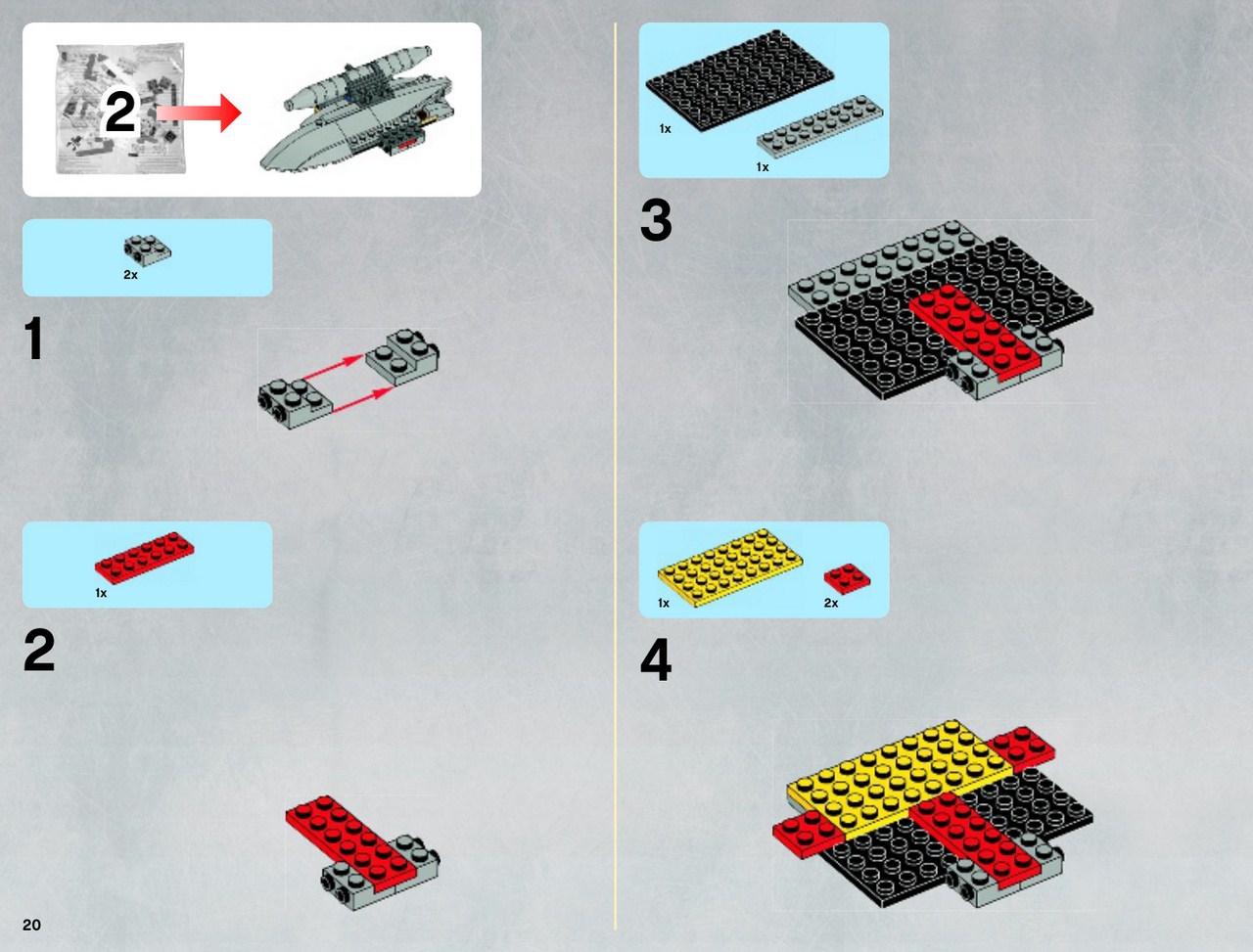 2

2x

1

1x

2

20

1x

1x

3

1x

2x

4