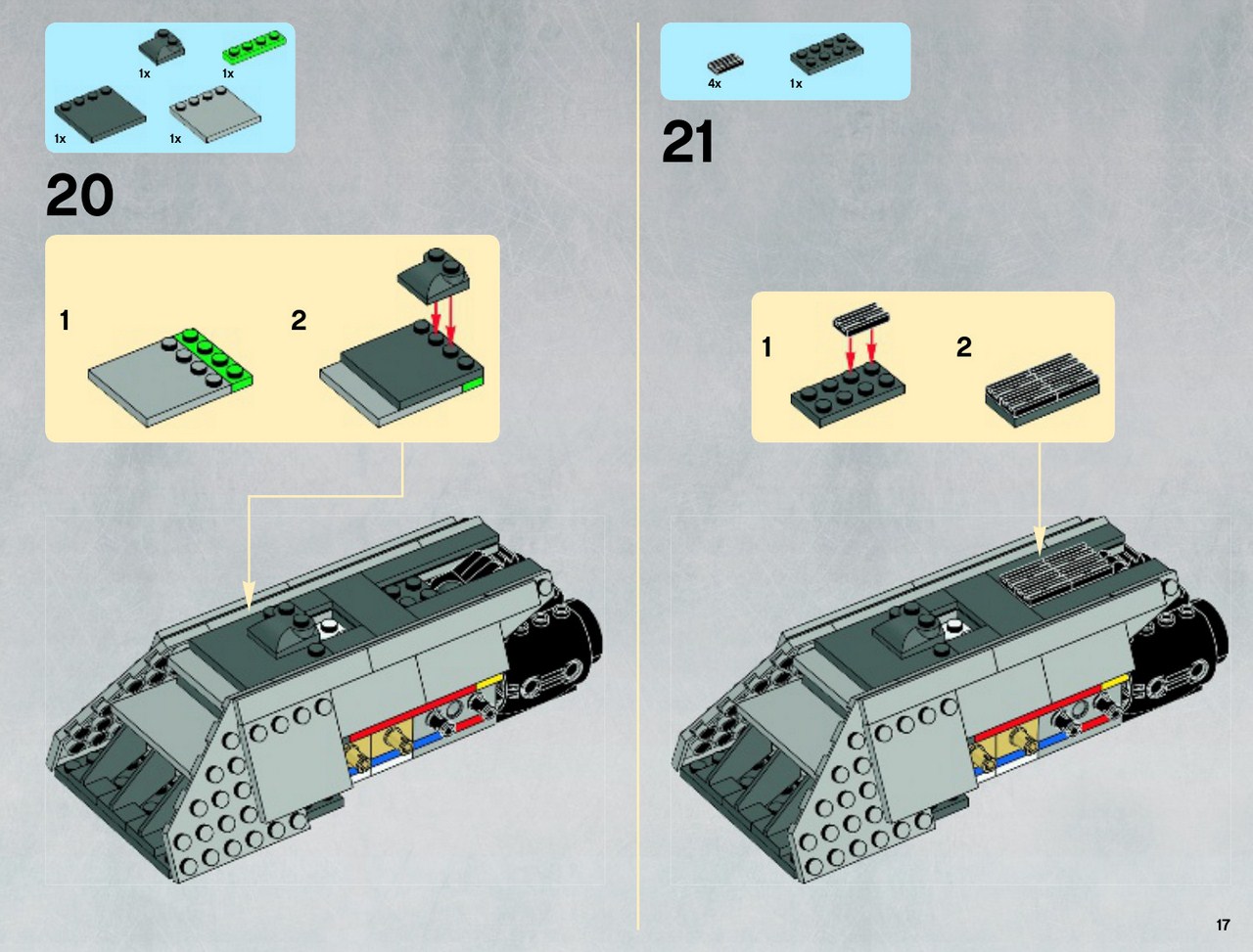 1x
1x
1x
1x

20

1
2

4x
1x

21

1
2

17