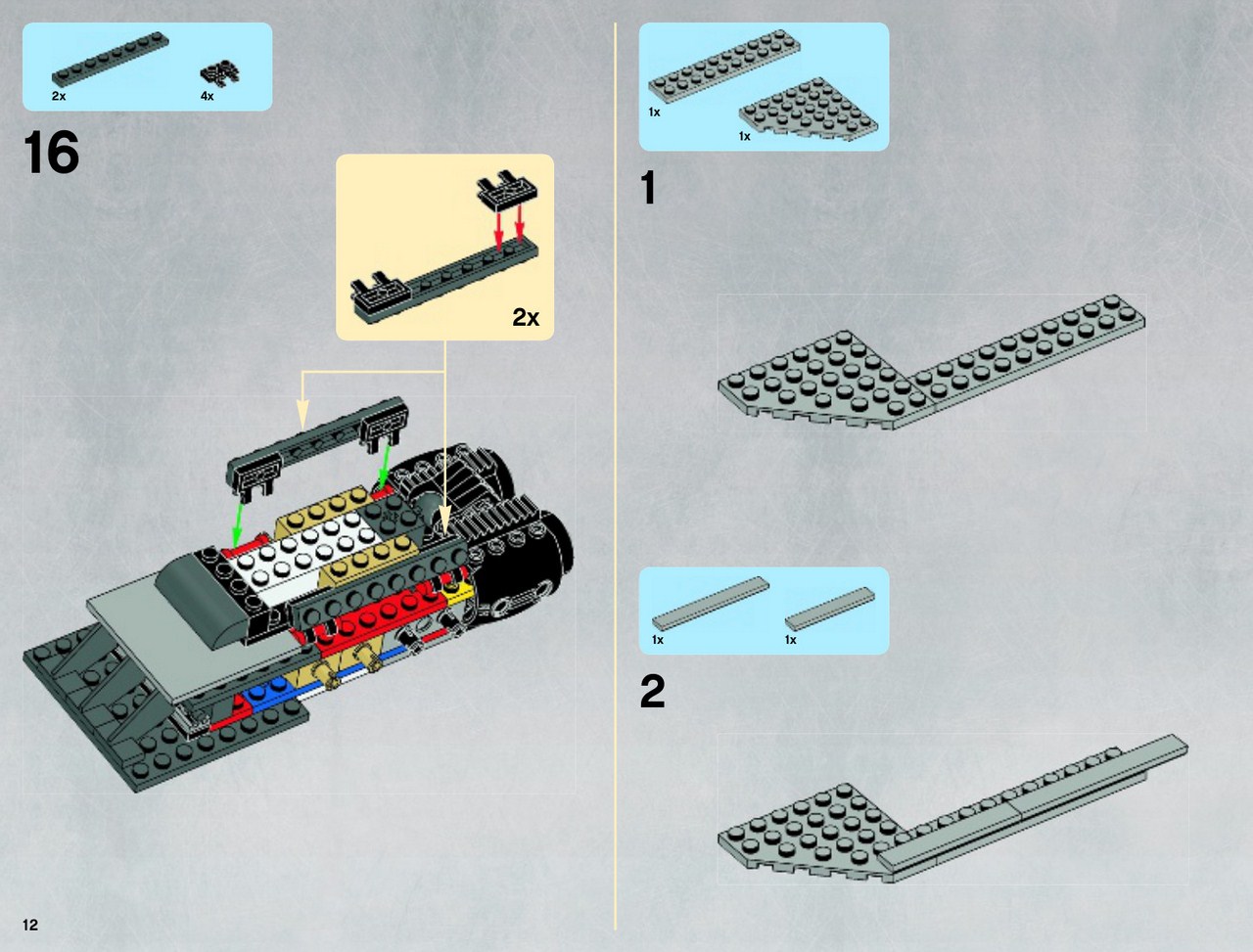 2x
4x

16

2x

12

1x
1x

1

1x
1x

2