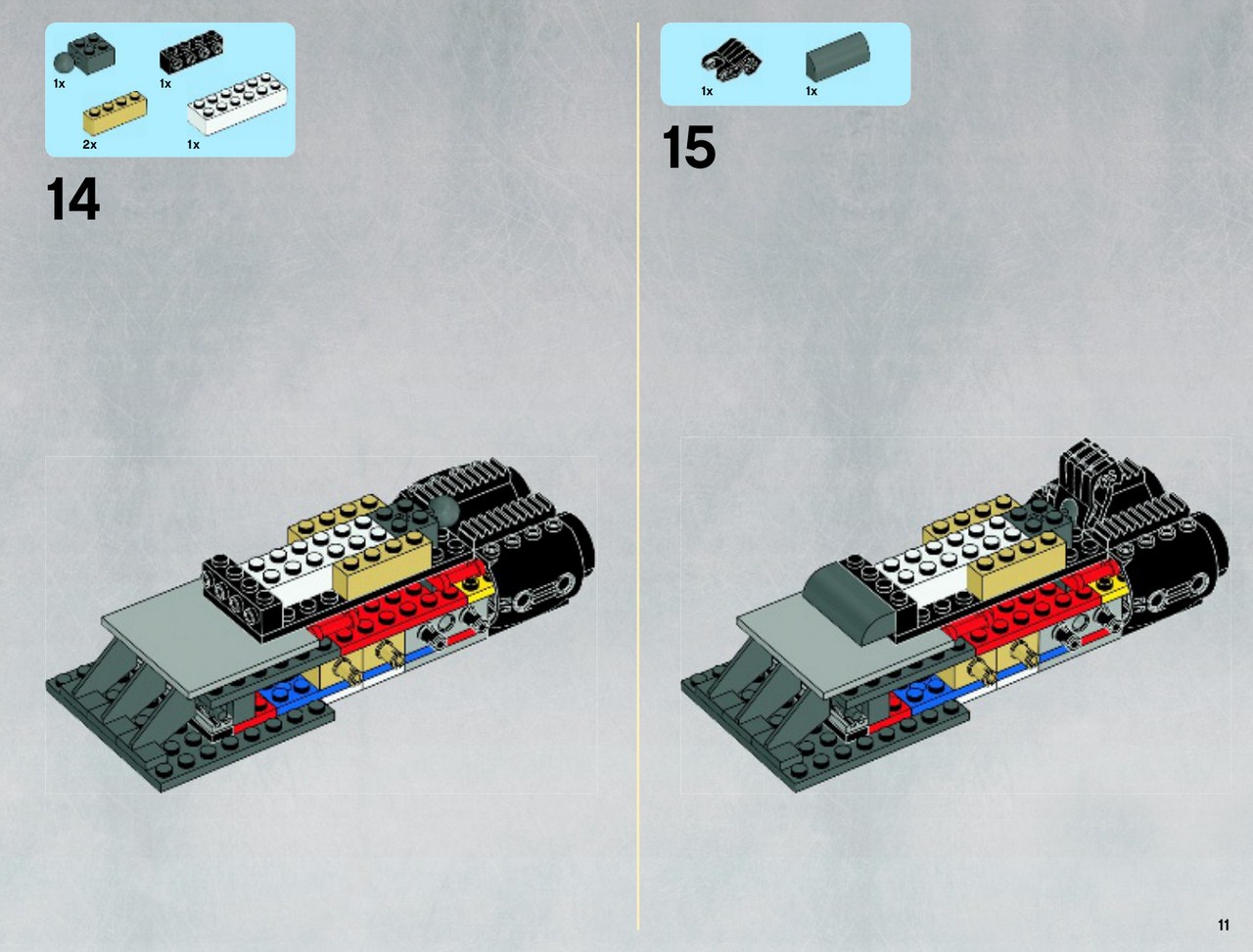 1x
1x
2x
1x

14

1x
1x

15

11