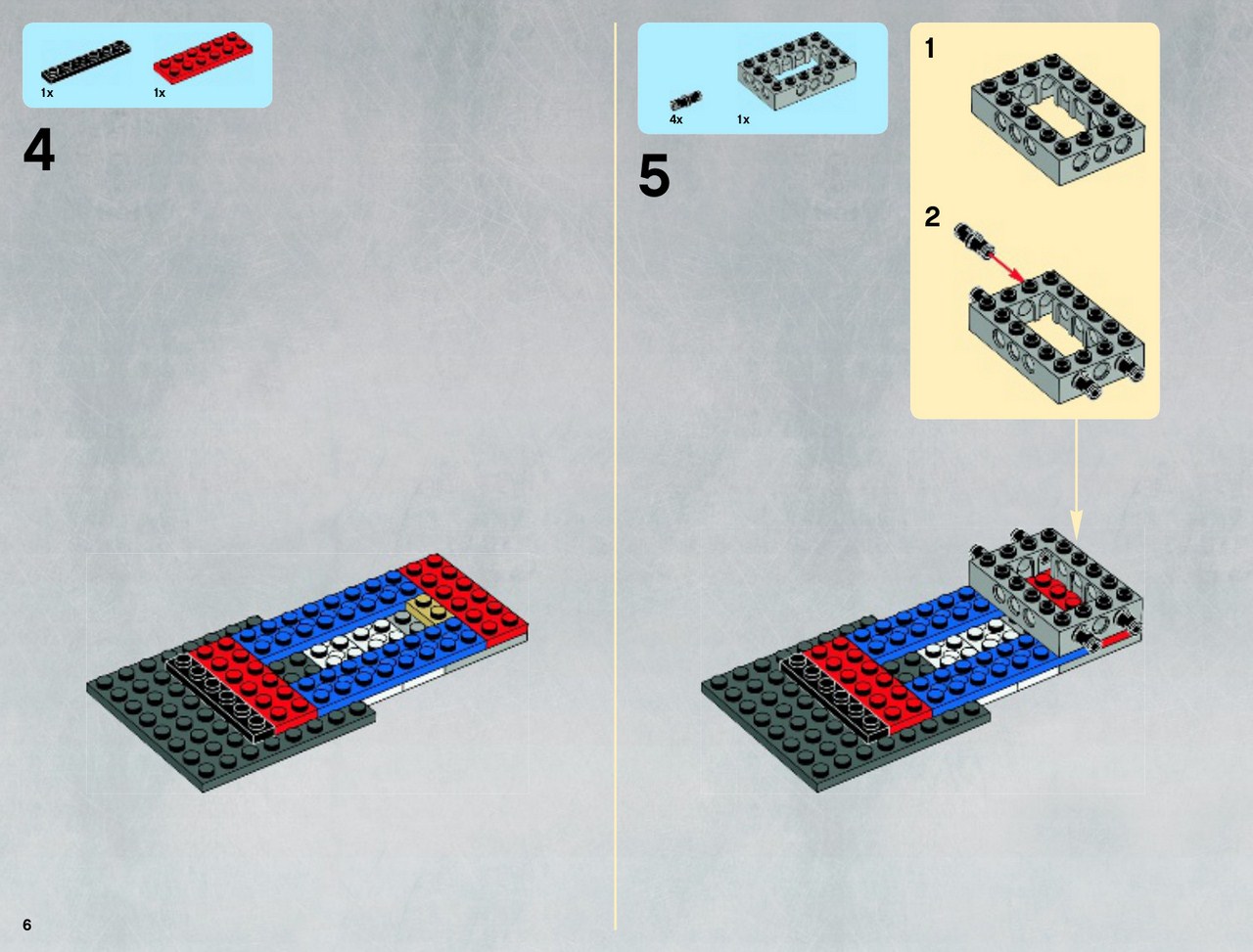 1x 1x

4

4x 1x

5

1

2

6