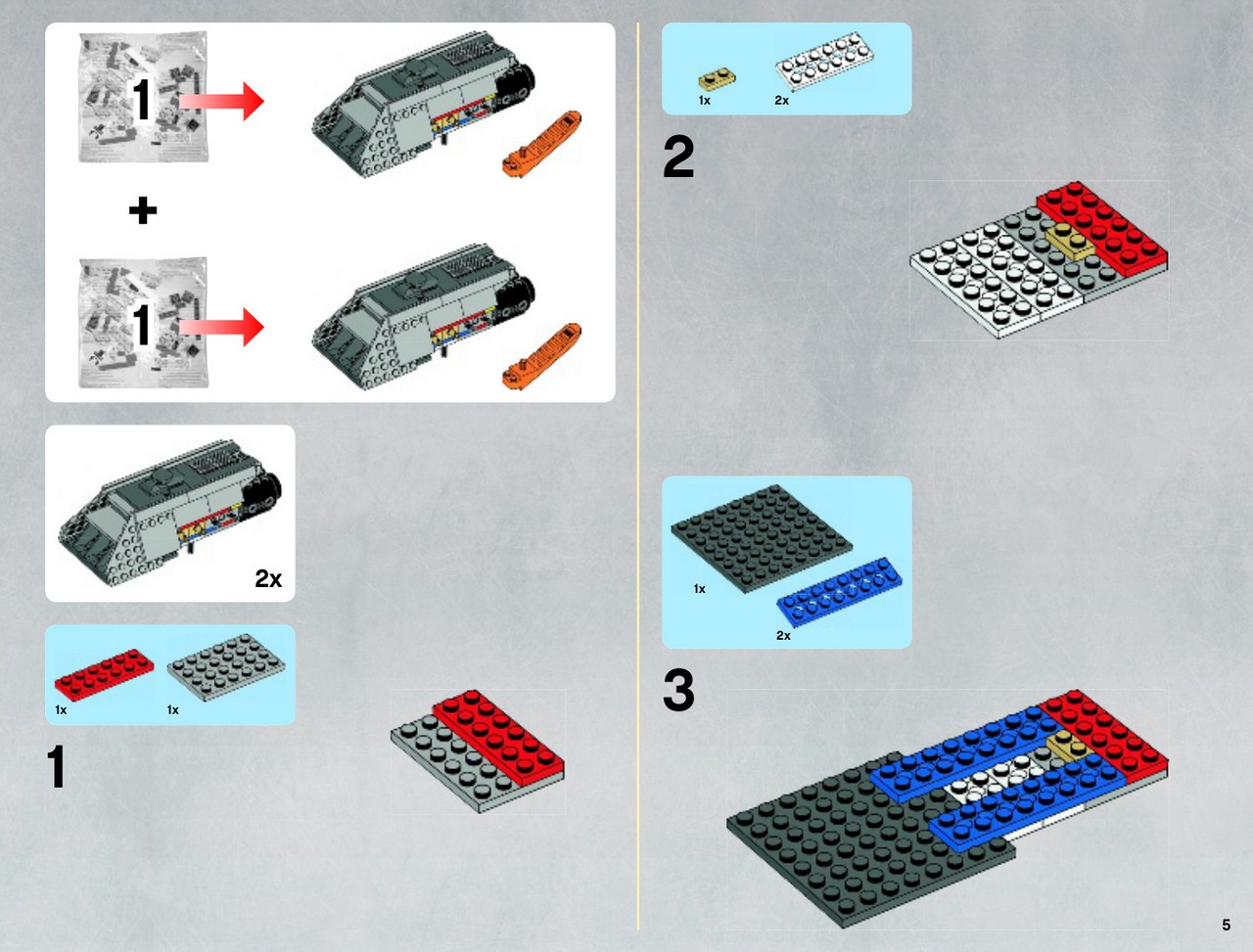 1

+

1

2x

1x

1x

1

1x

2x

2

1x

2x

3

5