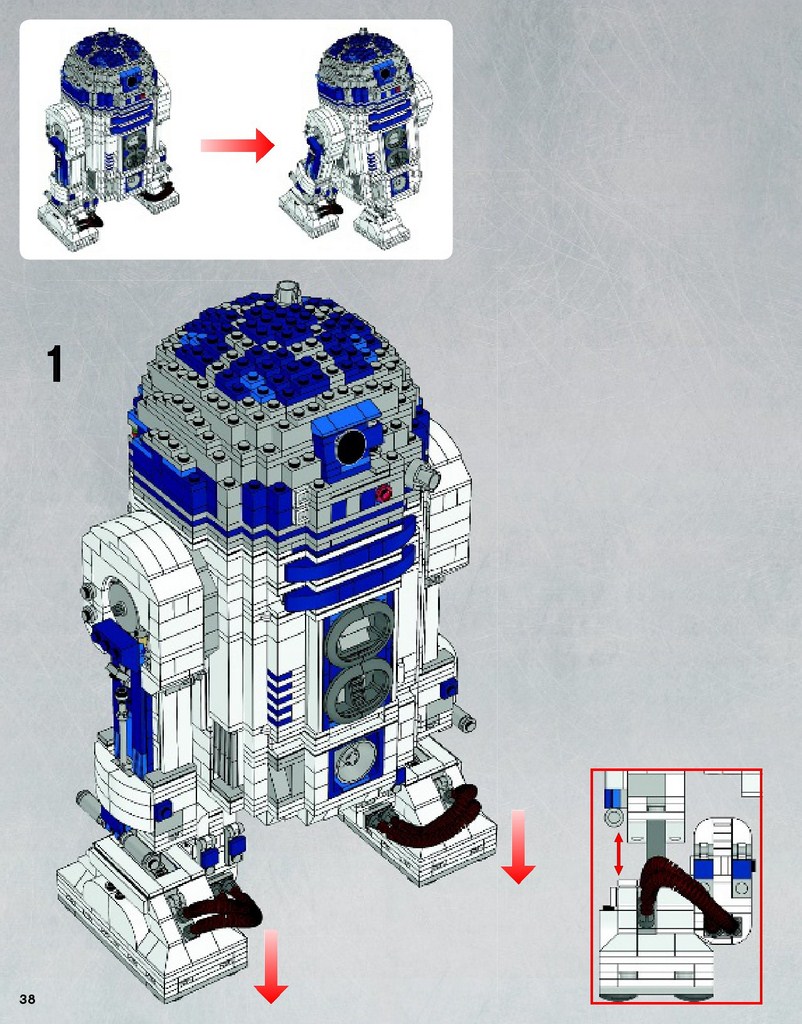 1

38