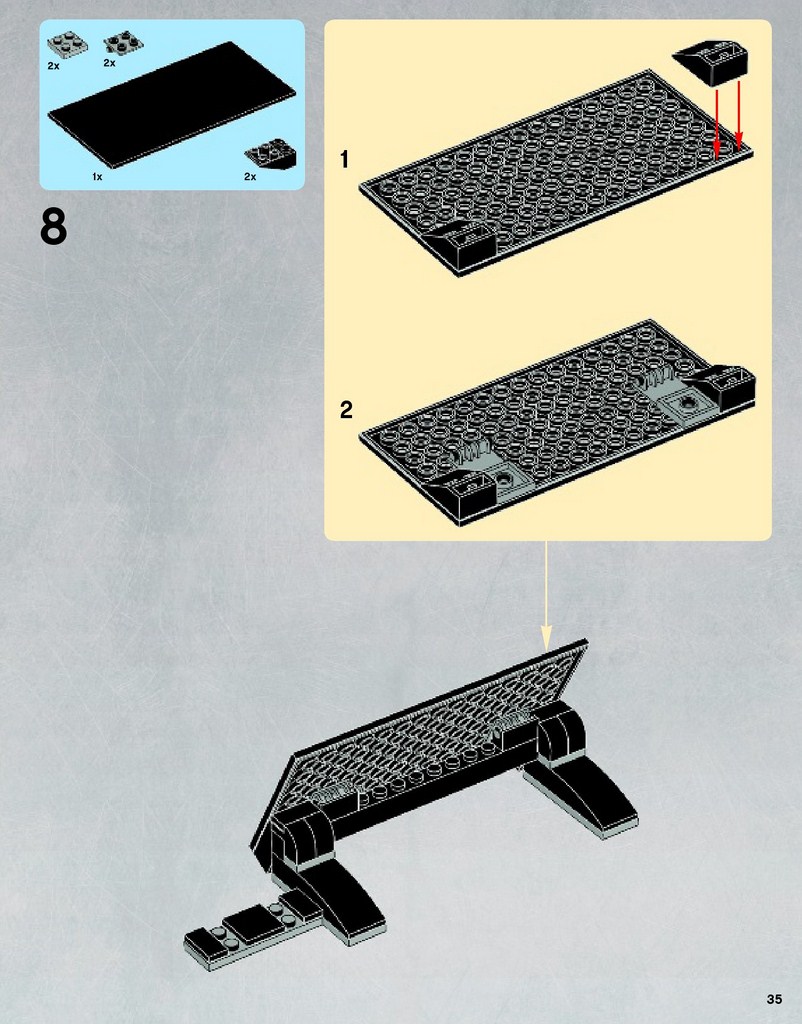 2x
2x
1x
2x

8

1

2

35