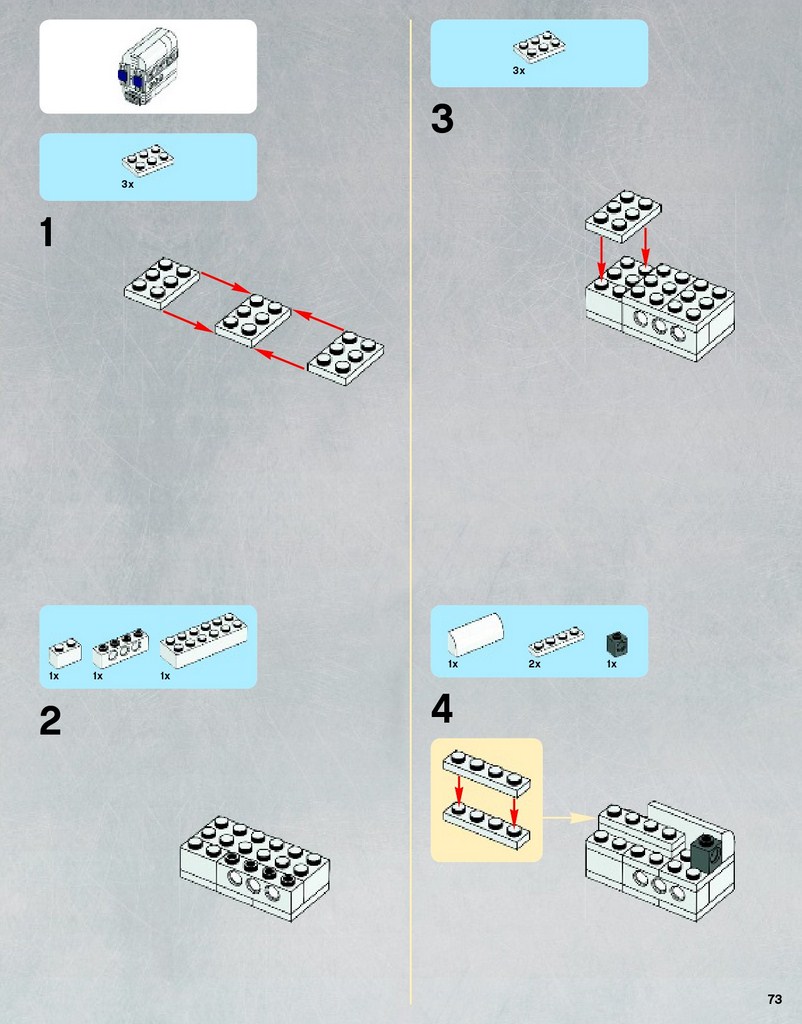 3x

1

1x 1x 1x

2

3x

3

1x 2x 1x

4

73