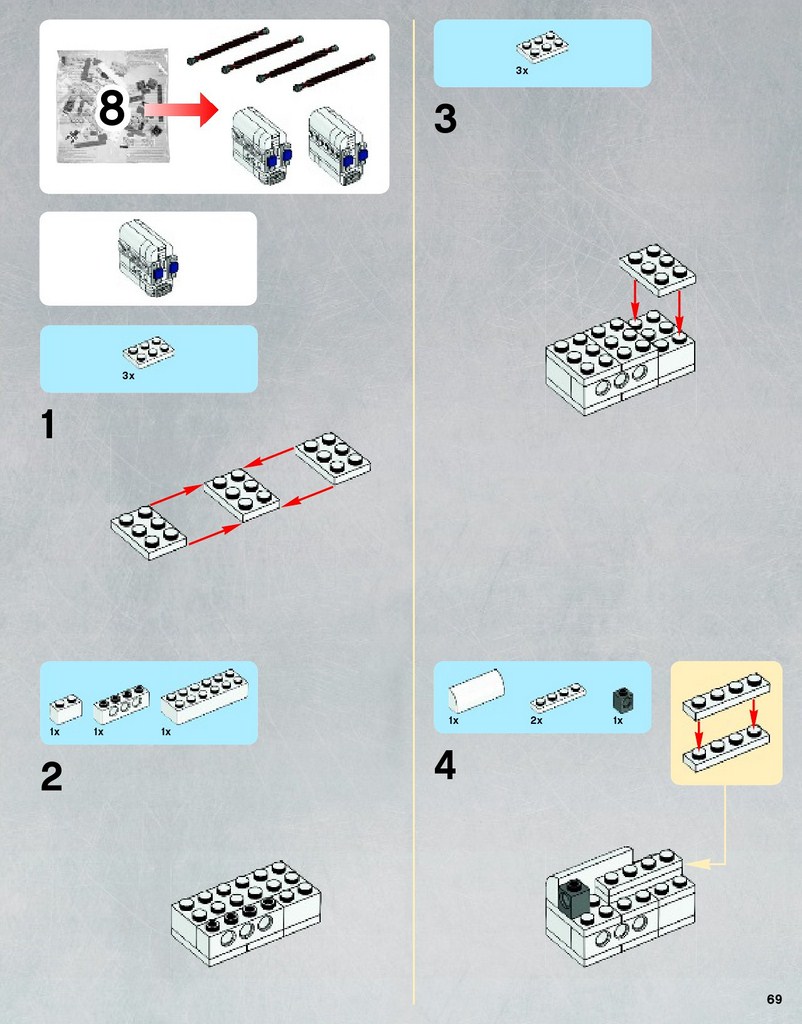 8

3x

1

1x 1x 1x

2

3x

3

1x 2x 1x

4

69