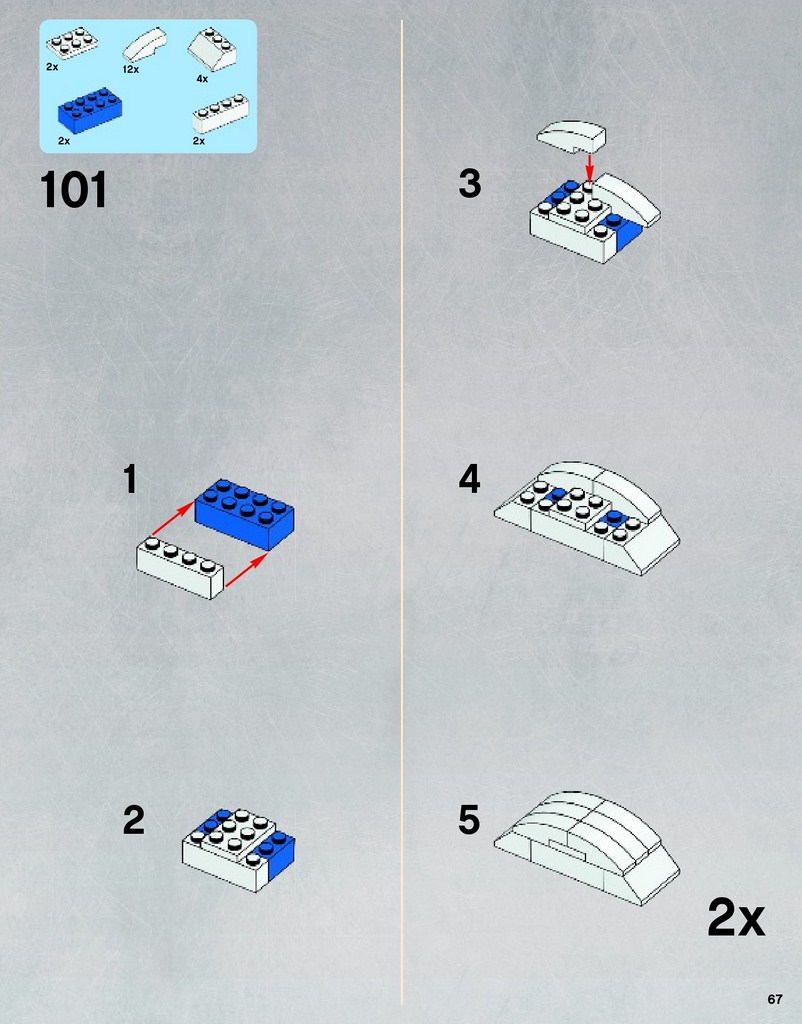 2x
12x
4x
2x
2x

101

1

2

3

4

5

2x

67