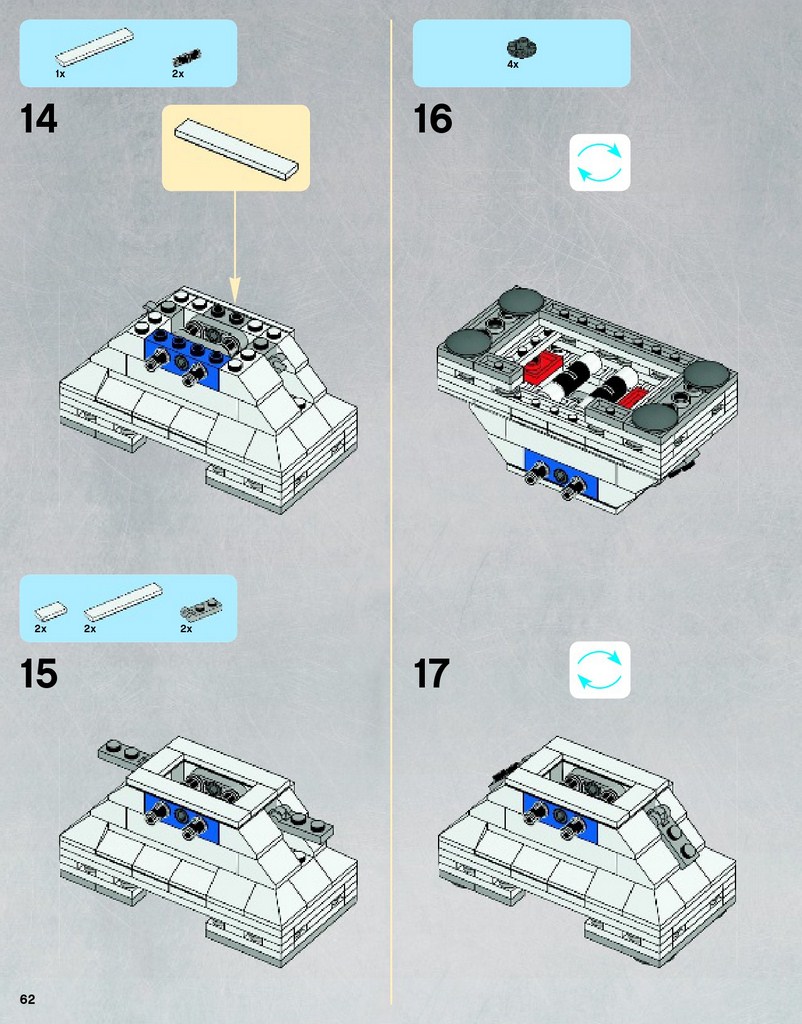 1x 2x

14

2x 2x 2x

15

4x

16

17

62