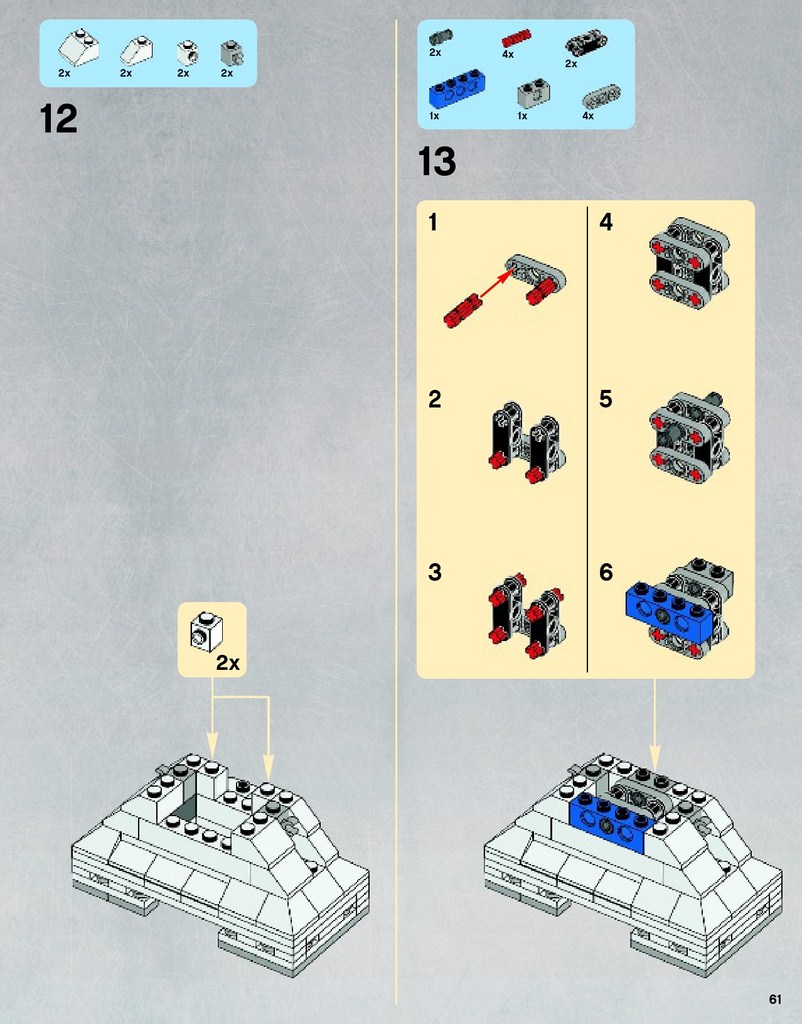 2x 2x 2x 2x

12

2x

2x 4x 2x
1x 1x 4x

13

1

2

3

4

5

6

61