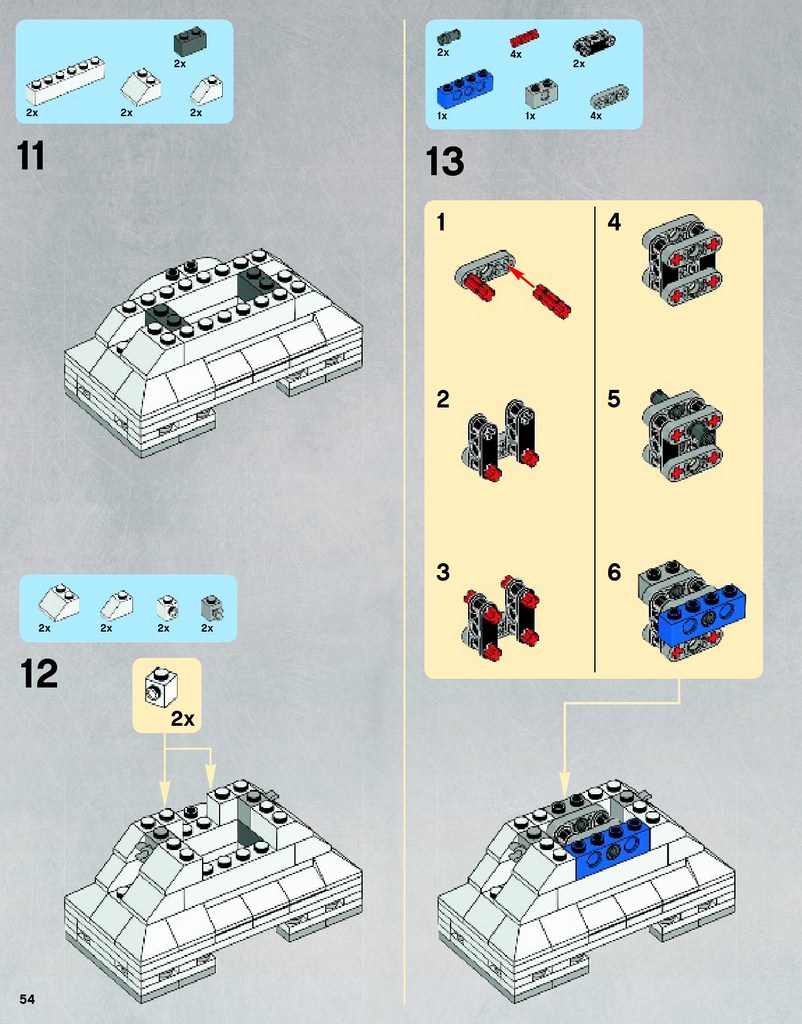 2x
2x
2x
2x

11

2x
2x
2x
2x

12

2x

54

2x
4x
2x
1x
1x
4x

13

1
2
3
4
5
6